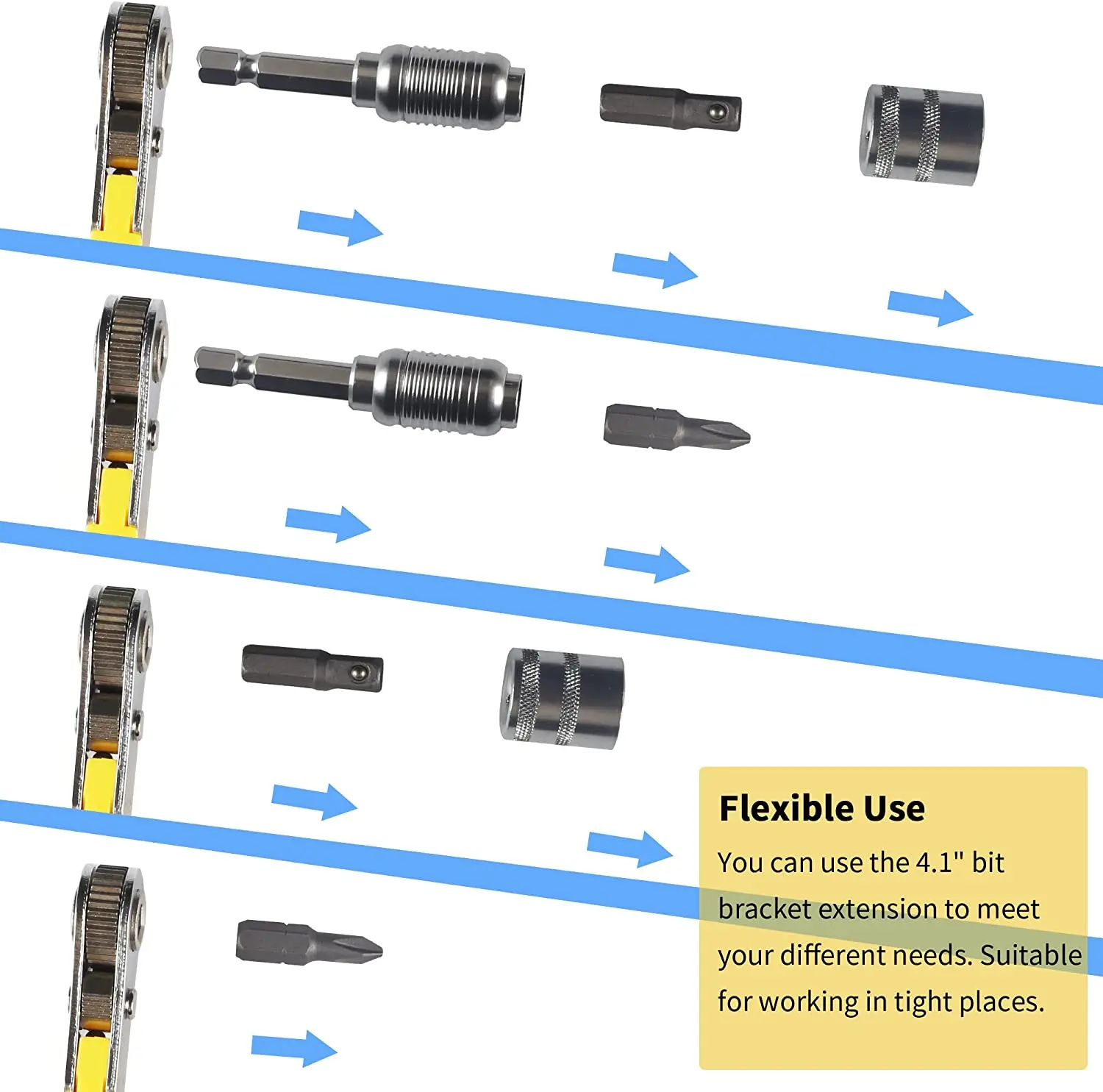 Flexible Use

You can use the 4.1" bit bracket extension to meet your different needs. Suitable for working in tight places.