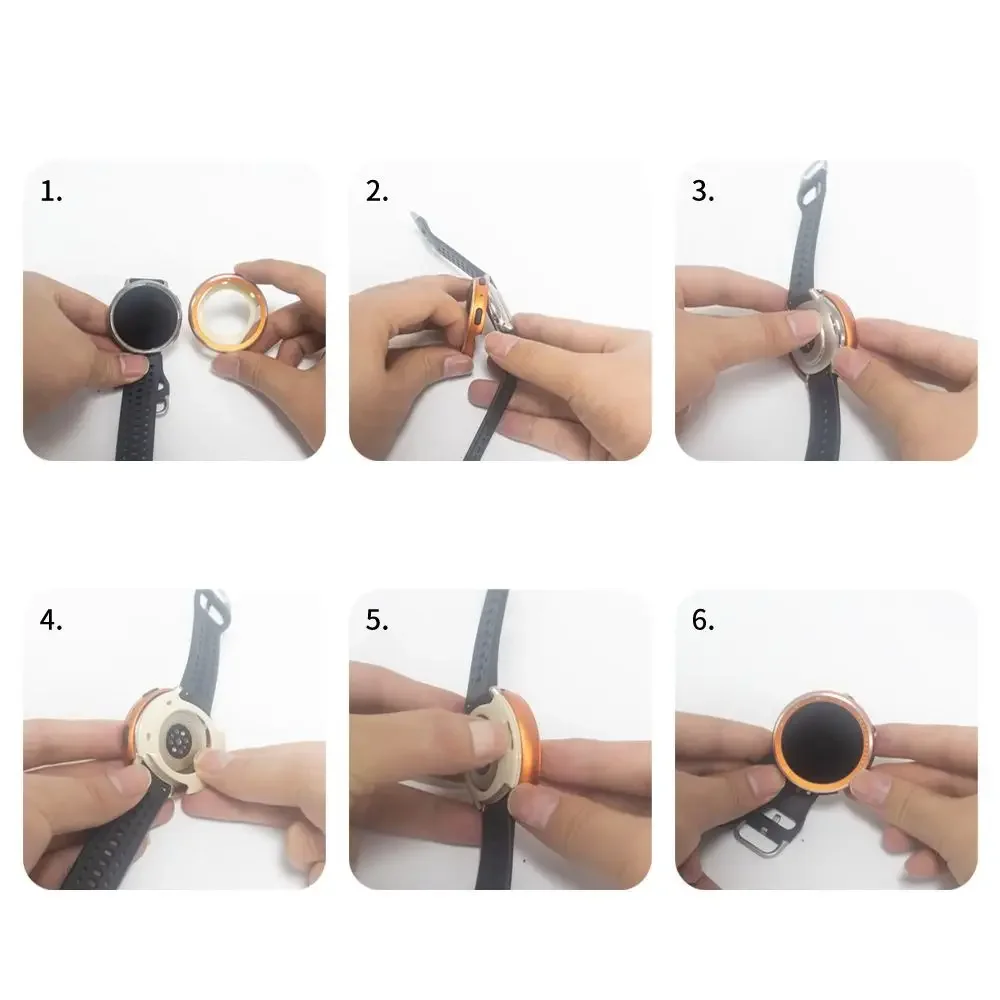 1.

2.

3.

4.

5.

6.