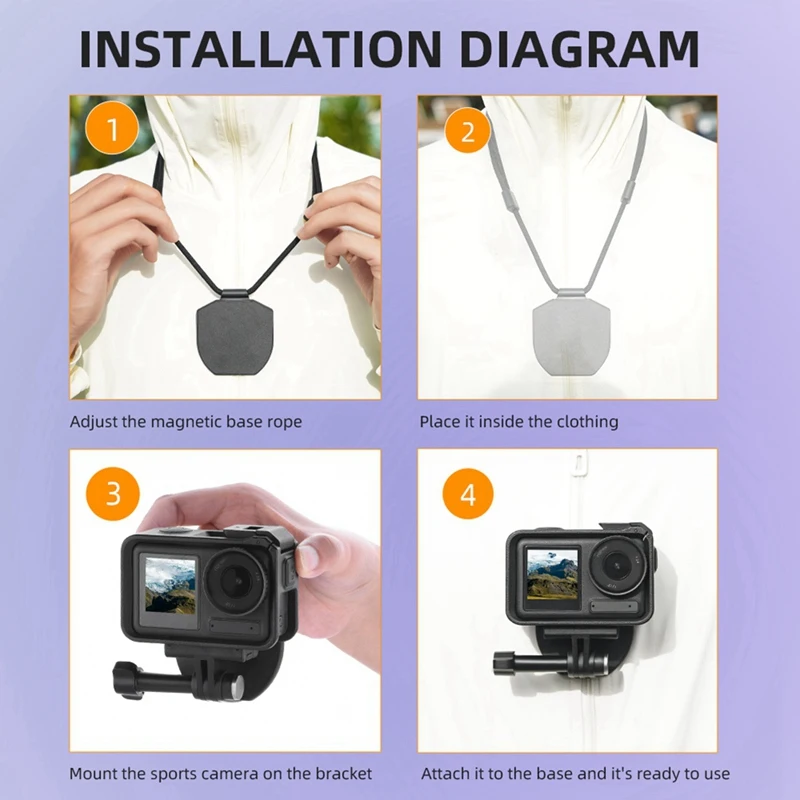 INSTALLATION DIAGRAM

1

Adjust the magnetic base rope

2

Place it inside the clothing

3

Mount the sports camera on the bracket

4

Attach it to the base and it's ready to use