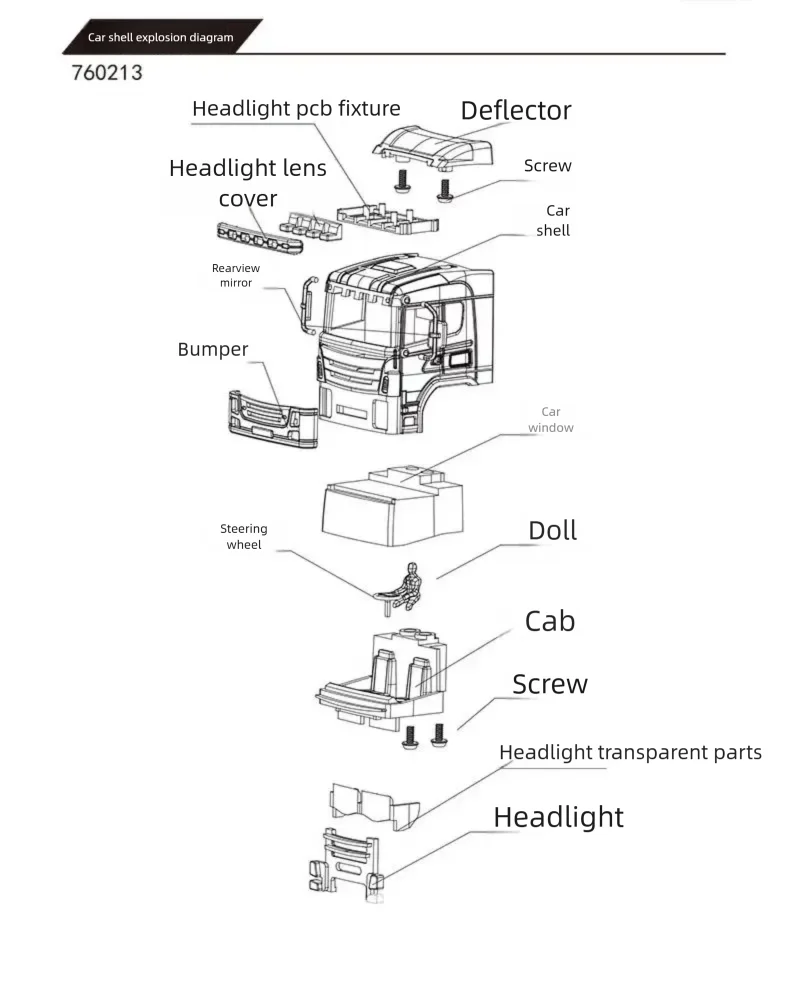 Car shell explosion diagram

760213

Headlight pcb fixture

Deflector

Headlight lens cover

Screw

Car shell

Rearview mirror

Bumper

Car window

Steering wheel

Doll

Cab

Screw

Headlight transparent parts

Headlight