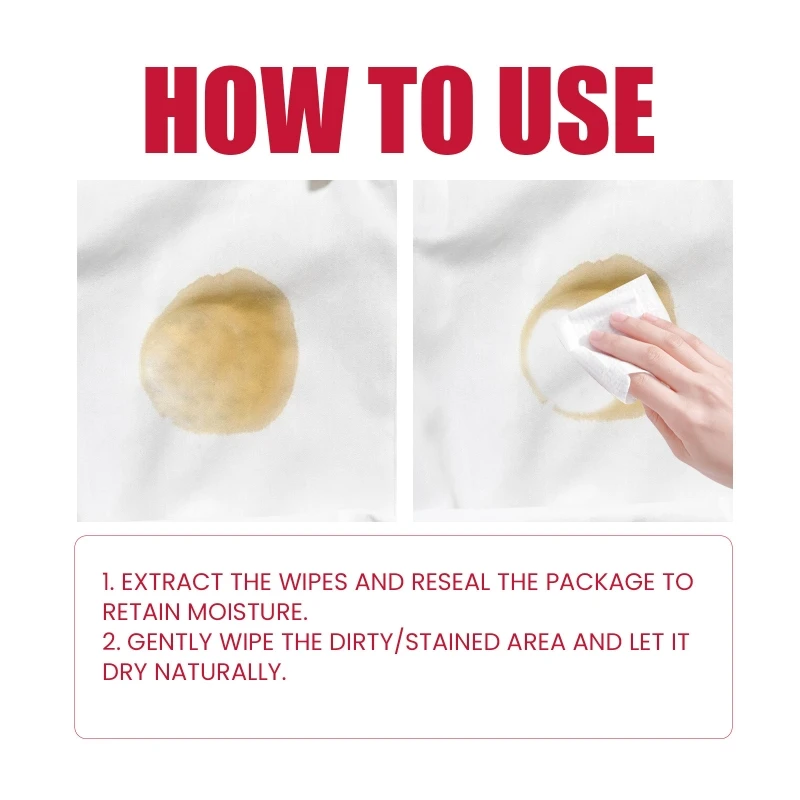 HOW TO USE

1. EXTRACT THE WIPES AND RESEAL THE PACKAGE TO RETAIN MOISTURE.
2. GENTLY WIPE THE DIRTY/STAINED AREA AND LET IT DRY NATURALLY.