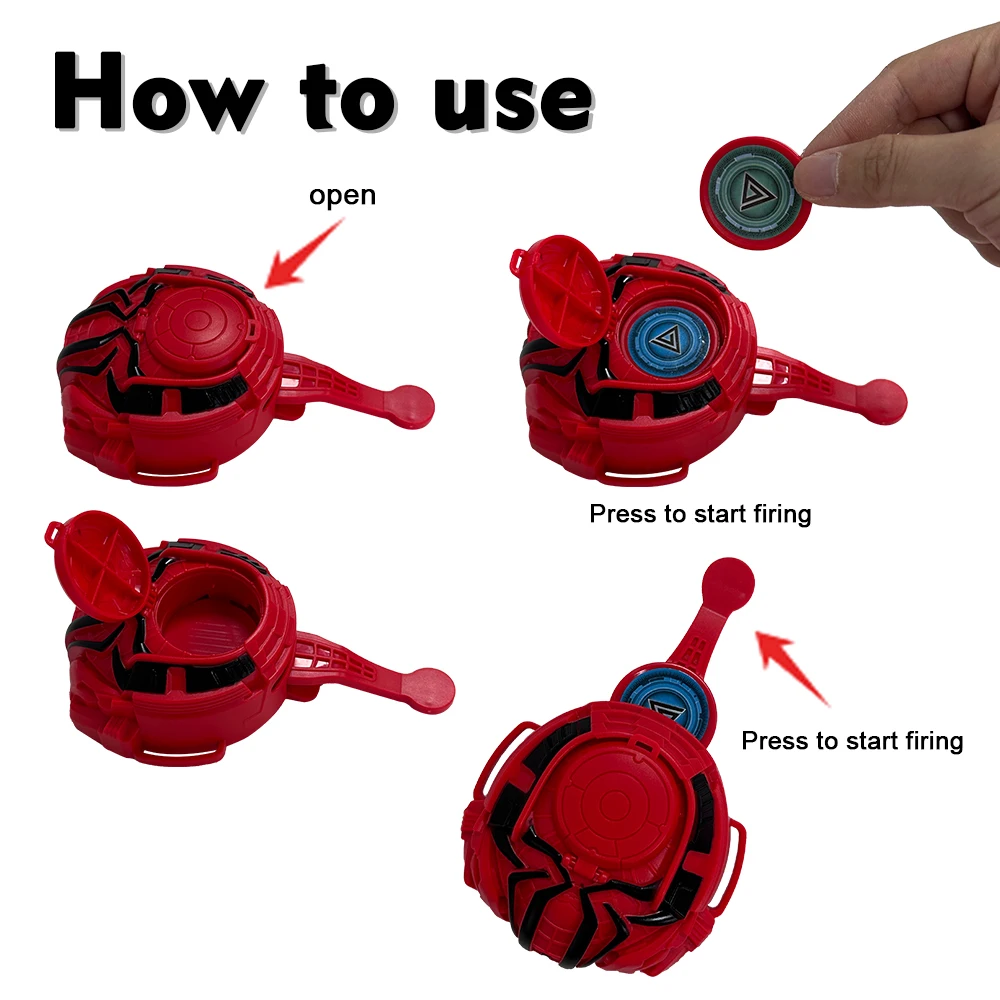 How to use

open

Press to start firing

Press to start firing