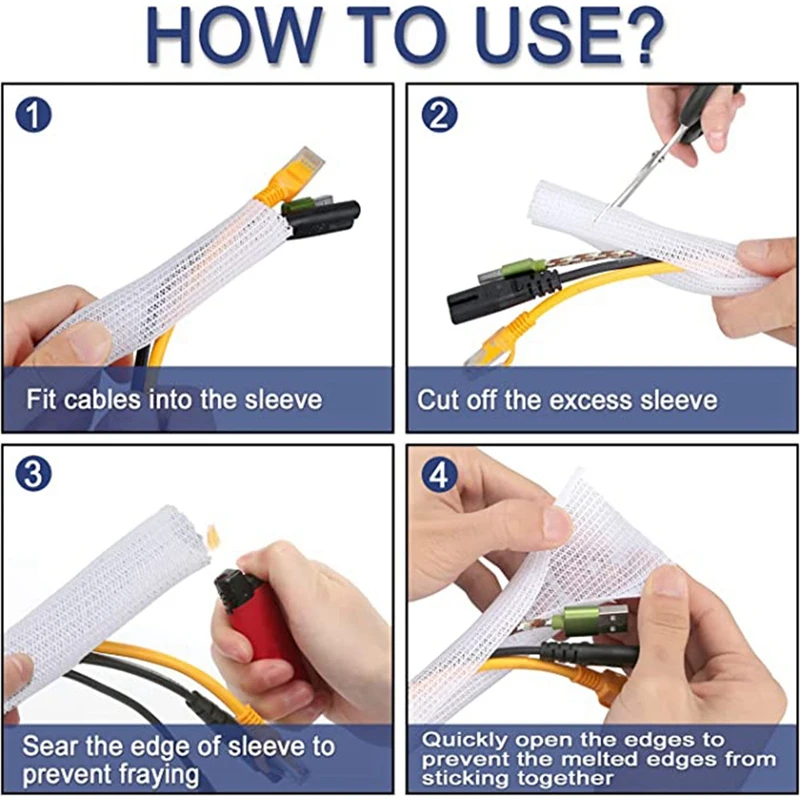 HOW TO USE?

1

Fit cables into the sleeve

2

Cut off the excess sleeve

3

Sear the edge of sleeve to prevent fraying

4

Quickly open the edges to prevent the melted edges from sticking together