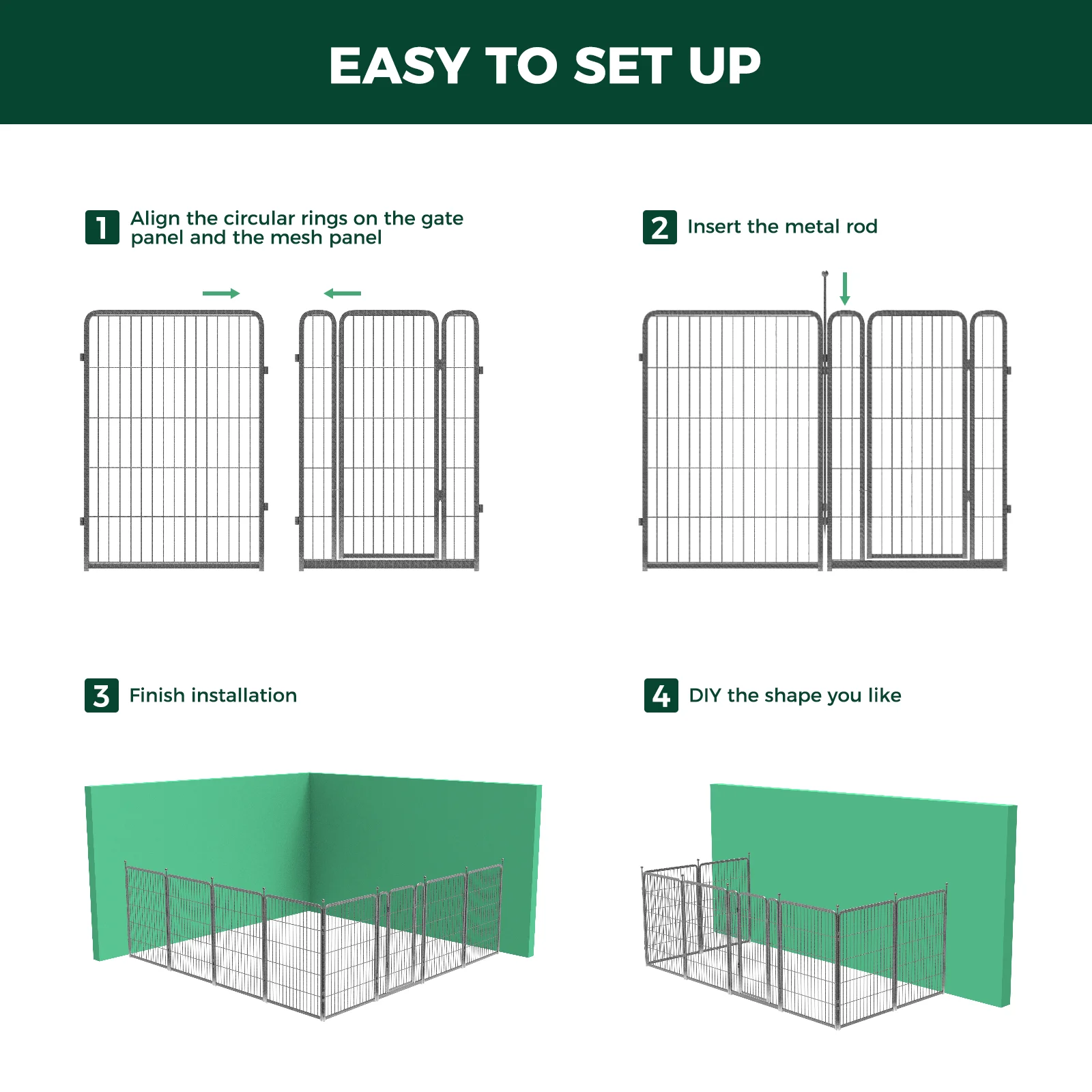 EASY TO SET UP

1 Align the circular rings on the gate panel and the mesh panel

2 Insert the metal rod

3 Finish installation

4 DIY the shape you like