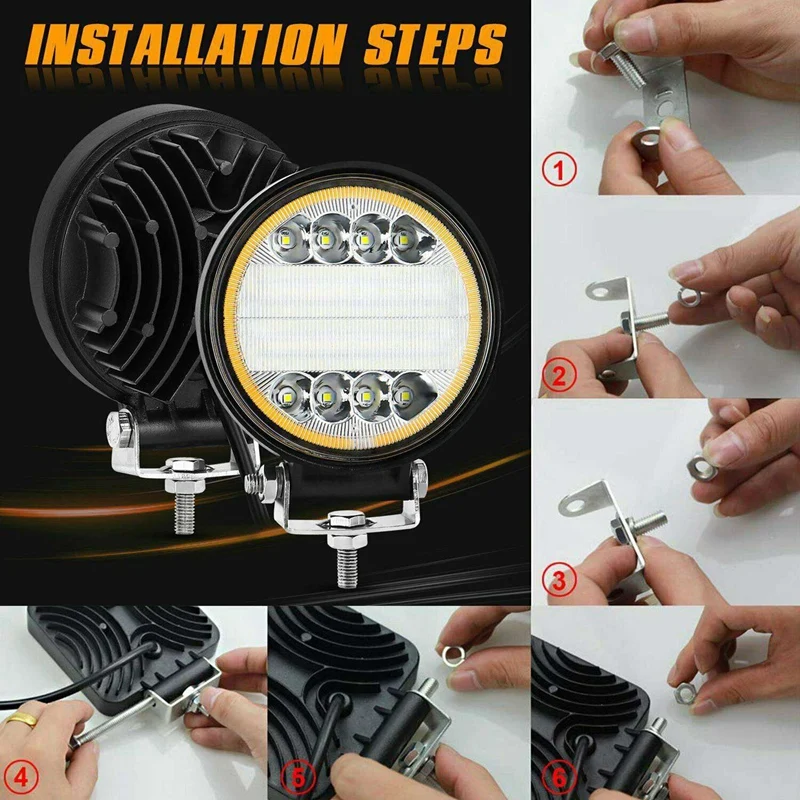 INSTALLATION STEPS

1

2

3

4

5

6