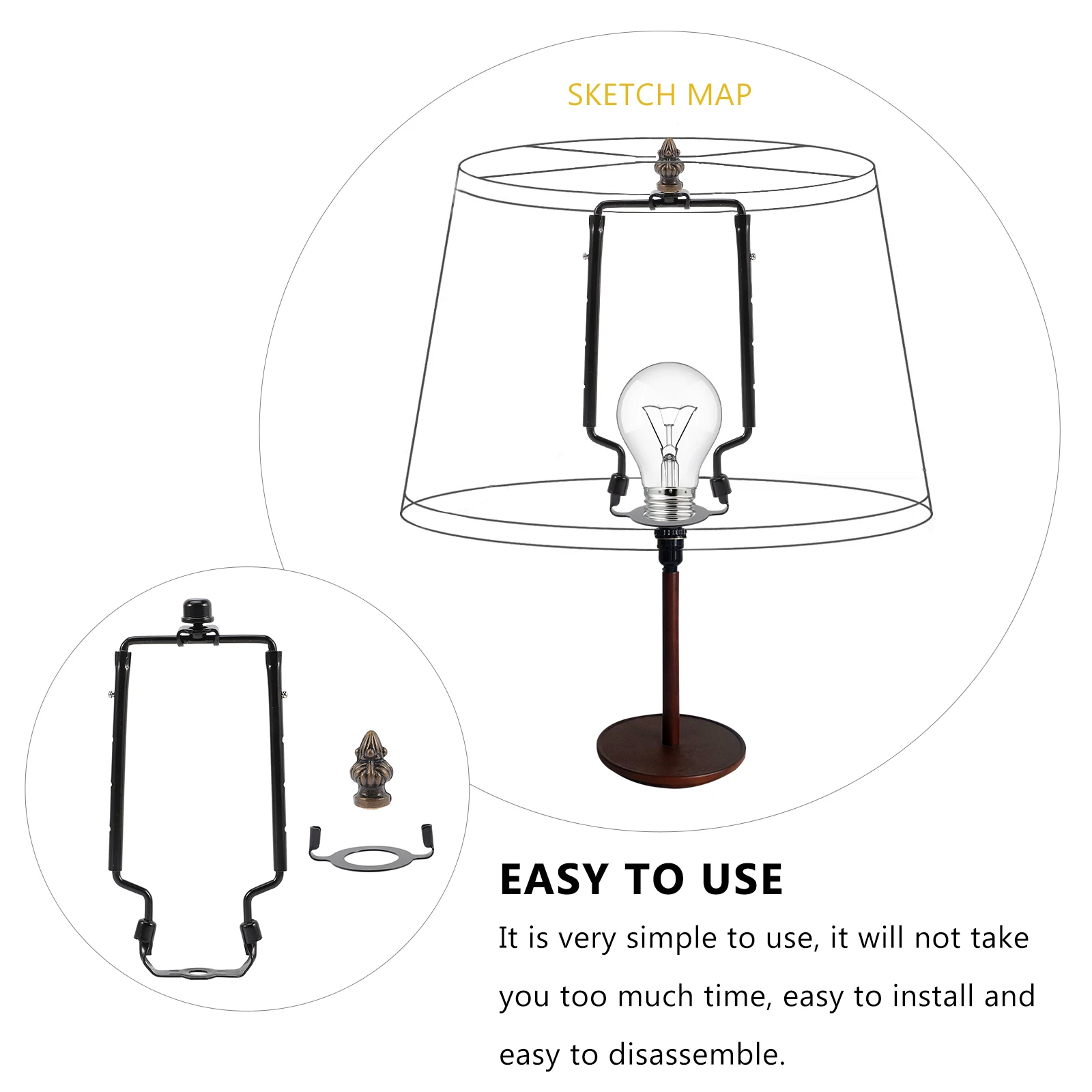 SKETCH MAP

EASY TO USE

It is very simple to use, it will not take you too much time, easy to install and easy to disassemble.