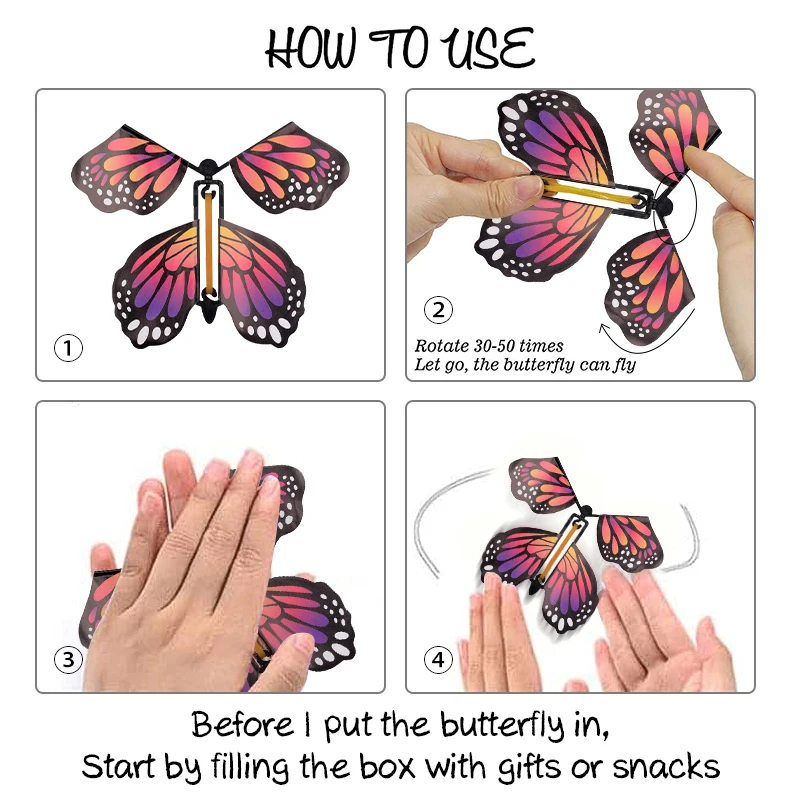 HOW TO USE

①

②

Rotate 30-50 times
Let go, the butterfly can fly

③

④

Before I put the butterfly in,
Start by filling the box with gifts or snacks