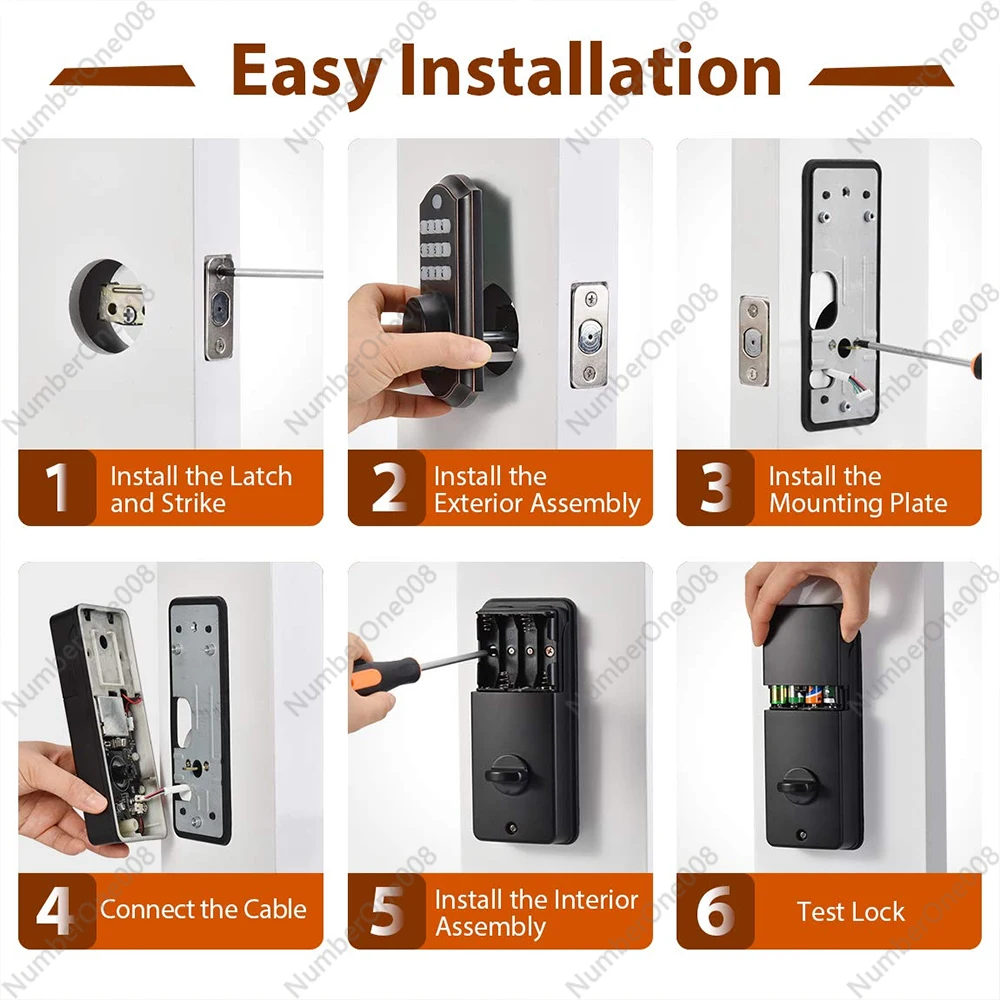 Easy Installation

1 Install the Latch and Strike

2 Install the Exterior Assembly

3 Install the Mounting Plate

4 Connect the Cable

5 Install the Interior Assembly

6 Test Lock

NumberOne008