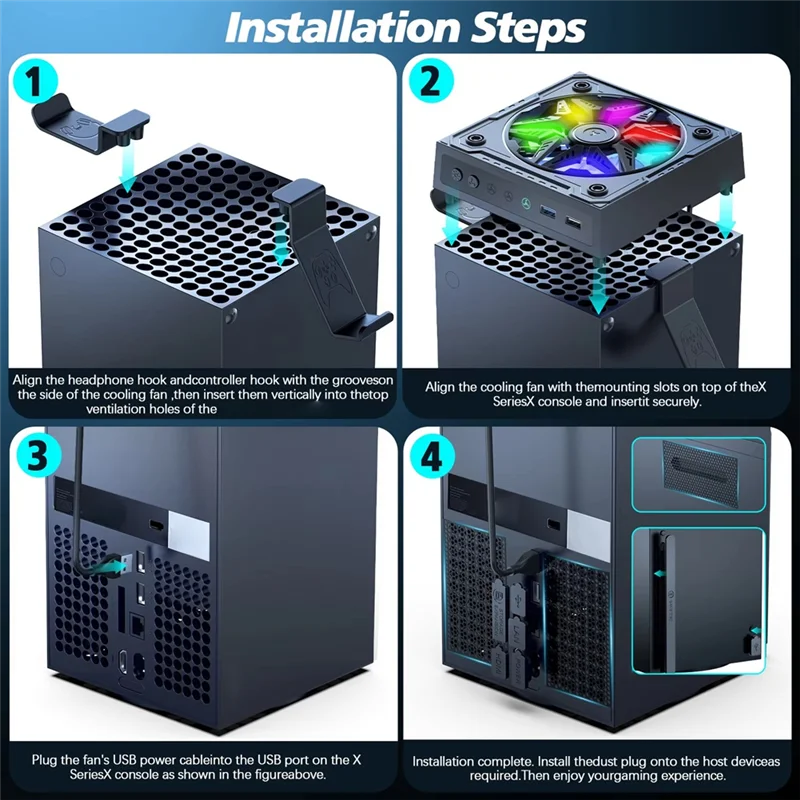 Installation Steps

1

Align the headphone hook andcontroller hook with the grooveson the side of the cooling fan ,then insert them vertically into thetop ventilation holes of the

2

Align the cooling fan with themounting slots on top of theX SeriesX console and insertit securely.

3

Plug the fan's USB power cableinto the USB port on the X SeriesX console as shown in the figureabove.

4

Installation complete. Install thedust plug onto the host deviceas required.Then enjoy yourgaming experience.