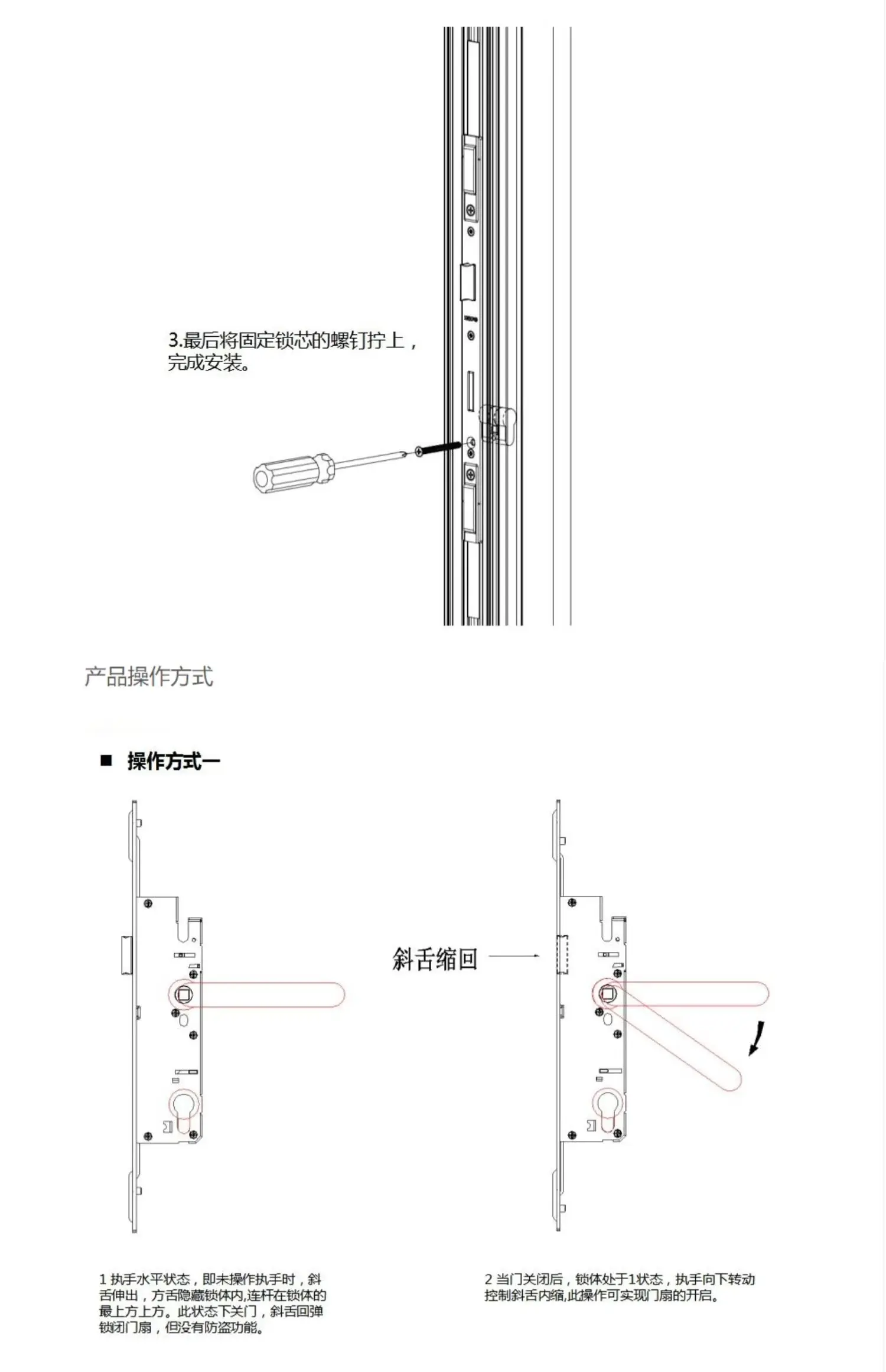 3.最后将固定锁芯的螺钉拧上，完成安装。

产品操作方式

■ 操作方式一

斜舌缩回

1 执手水平状态，即未操作执手时，斜舌伸出，方舌隐藏锁体内,连杆在锁体的最上方上方。此状态下关门，斜舌回弹锁闭门扇，但没有防盗功能。

2 当门关闭后，锁体处于1状态，执手向下转动控制斜舌内缩,此操作可实现门扇的开启。