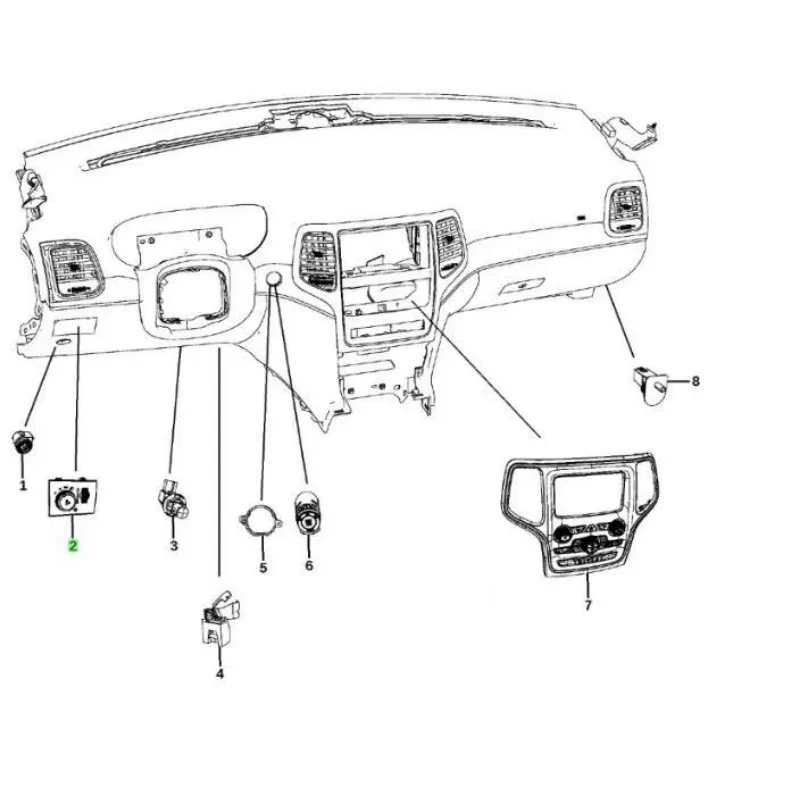 8
1
2
3
5
6
7
4