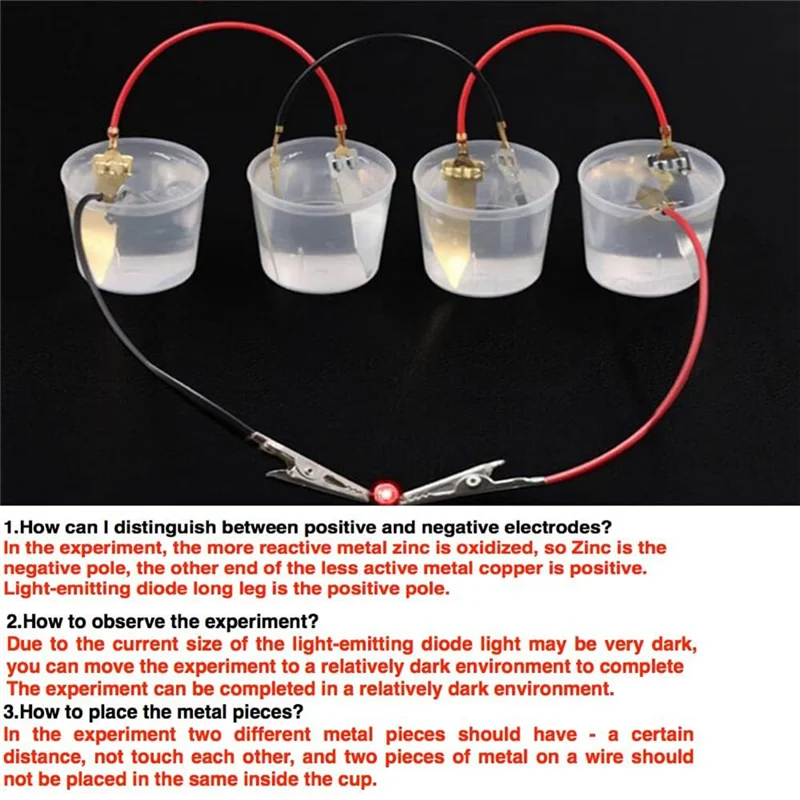 1.How can I distinguish between positive and negative electrodes?
In the experiment, the more reactive metal zinc is oxidized, so Zinc is the negative pole, the other end of the less active metal copper is positive. Light-emitting diode long leg is the positive pole.

2.How to observe the experiment?
Due to the current size of the light-emitting diode light may be very dark, you can move the experiment to a relatively dark environment to complete The experiment can be completed in a relatively dark environment.

3.How to place the metal pieces?
In the experiment two different metal pieces should have - a certain distance, not touch each other, and two pieces of metal on a wire should not be placed in the same inside the cup.