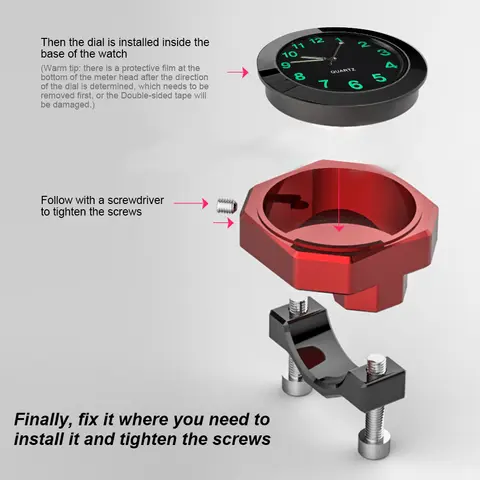 Then the dial is installed inside the base of the watch

(Warm tip: there is a protective film at the bottom of the meter head after the direction of the dial is determined, which needs to be removed first, or the Double-sided tape will be damaged.)

11 12 1 2 3 4 5 6 7 8 9 10

QUARTZ

Follow with a screwdriver to tighten the screws

Finally, fix it where you need to install it and tighten the screws