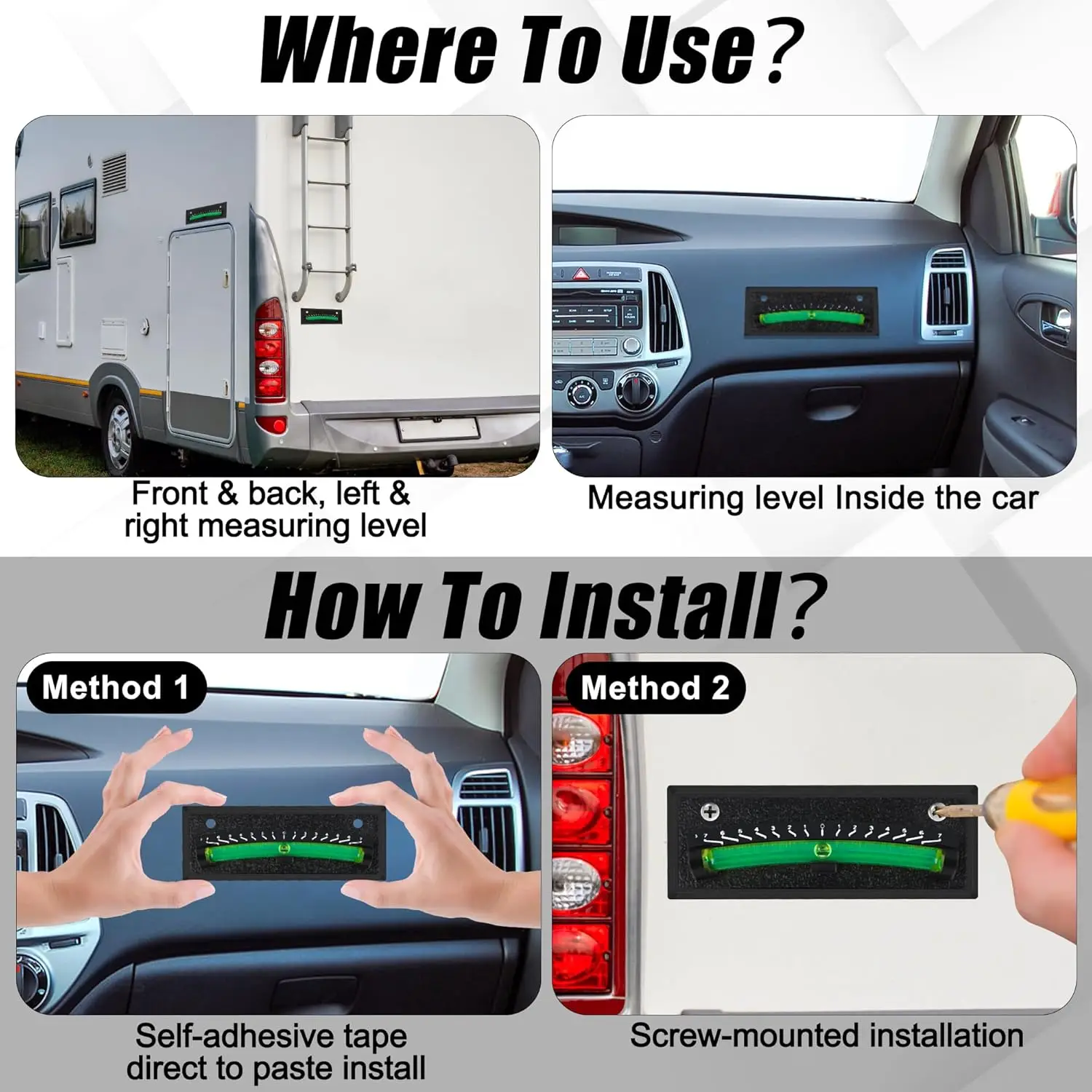 Where To Use?

Front & back, left & right measuring level

Measuring level Inside the car

How To Install?

Method 1

Self-adhesive tape direct to paste install

Method 2

Screw-mounted installation