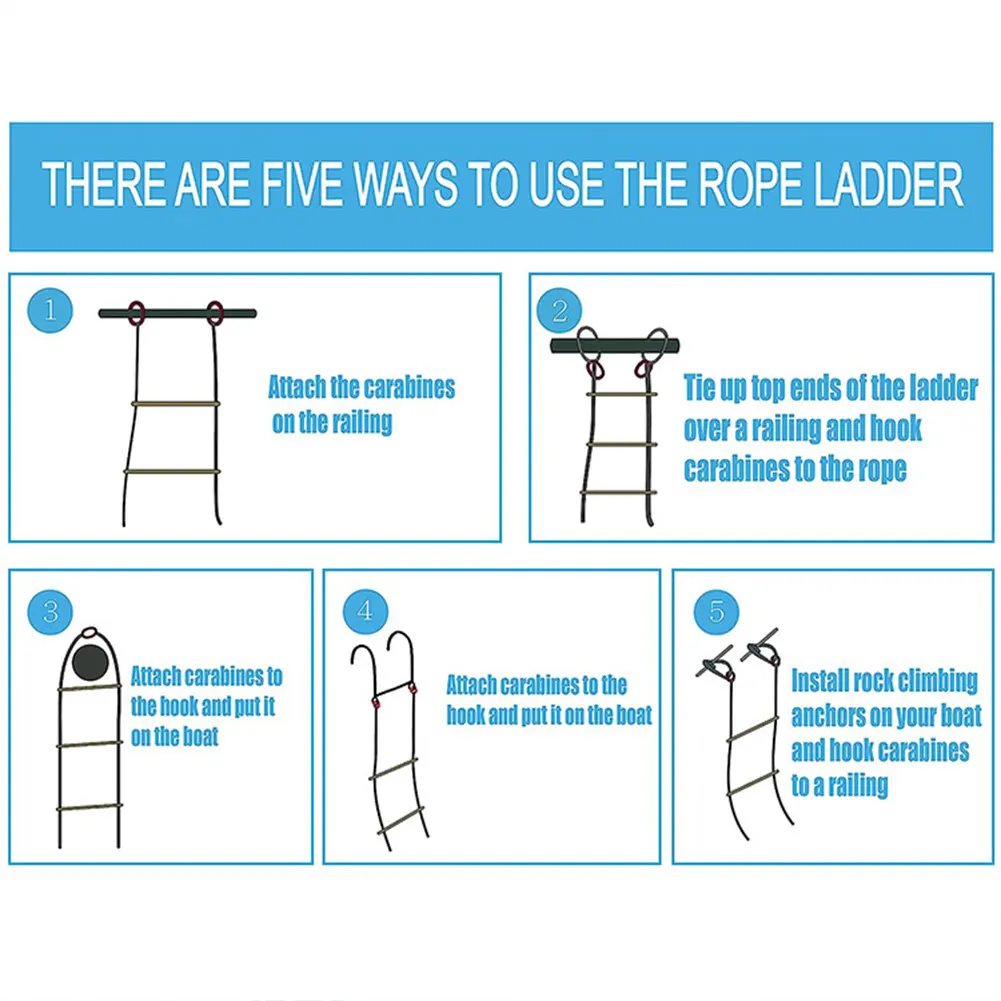 THERE ARE FIVE WAYS TO USE THE ROPE LADDER

1

Attach the carabines on the railing

2

Tie up top ends of the ladder over a railing and hook carabines to the rope

3

Attach carabines to the hook and put it on the boat

4

Attach carabines to the hook and put it on the boat

5

Install rock climbing anchors on your boat and hook carabines to a railing