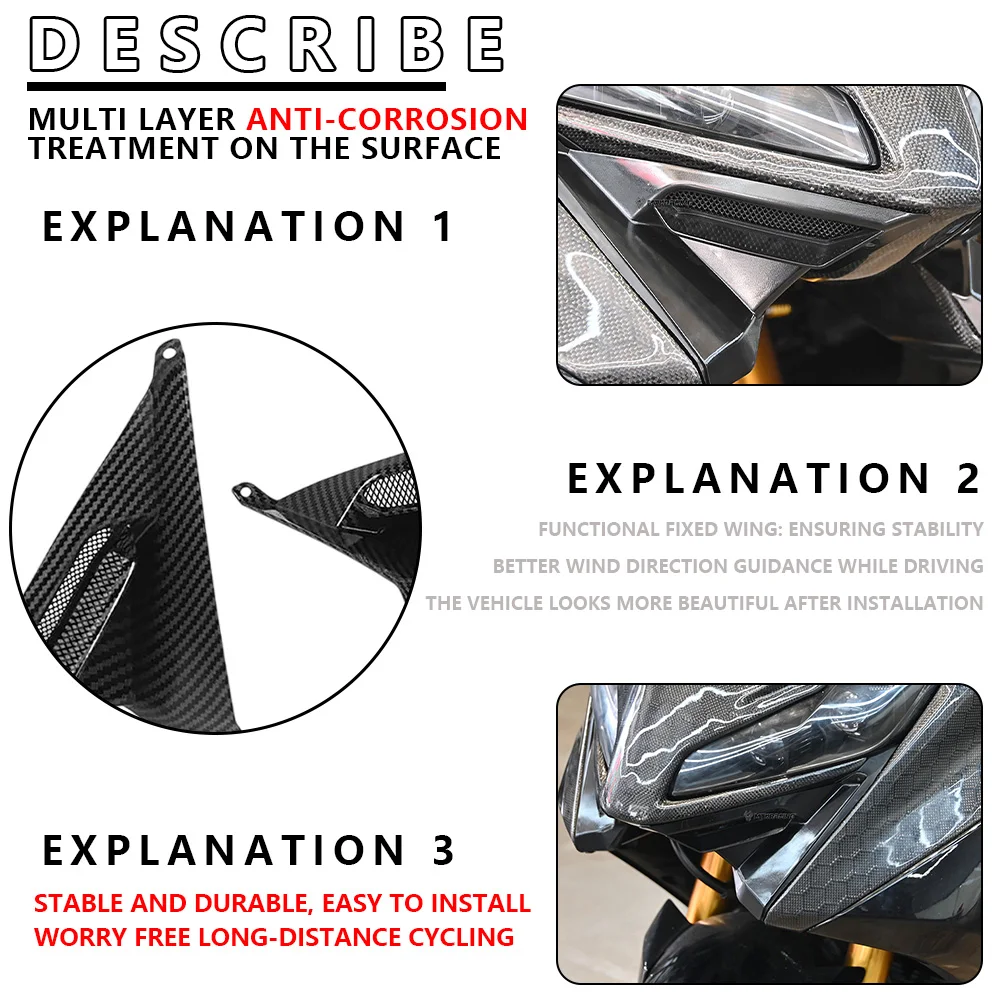 DESCRIBE

MULTI LAYER ANTI-CORROSION TREATMENT ON THE SURFACE

EXPLANATION 1

EXPLANATION 2

FUNCTIONAL FIXED WING: ENSURING STABILITY

BETTER WIND DIRECTION GUIDANCE WHILE DRIVING

THE VEHICLE LOOKS MORE BEAUTIFUL AFTER INSTALLATION

EXPLANATION 3

STABLE AND DURABLE, EASY TO INSTALL
WORRY FREE LONG-DISTANCE CYCLING