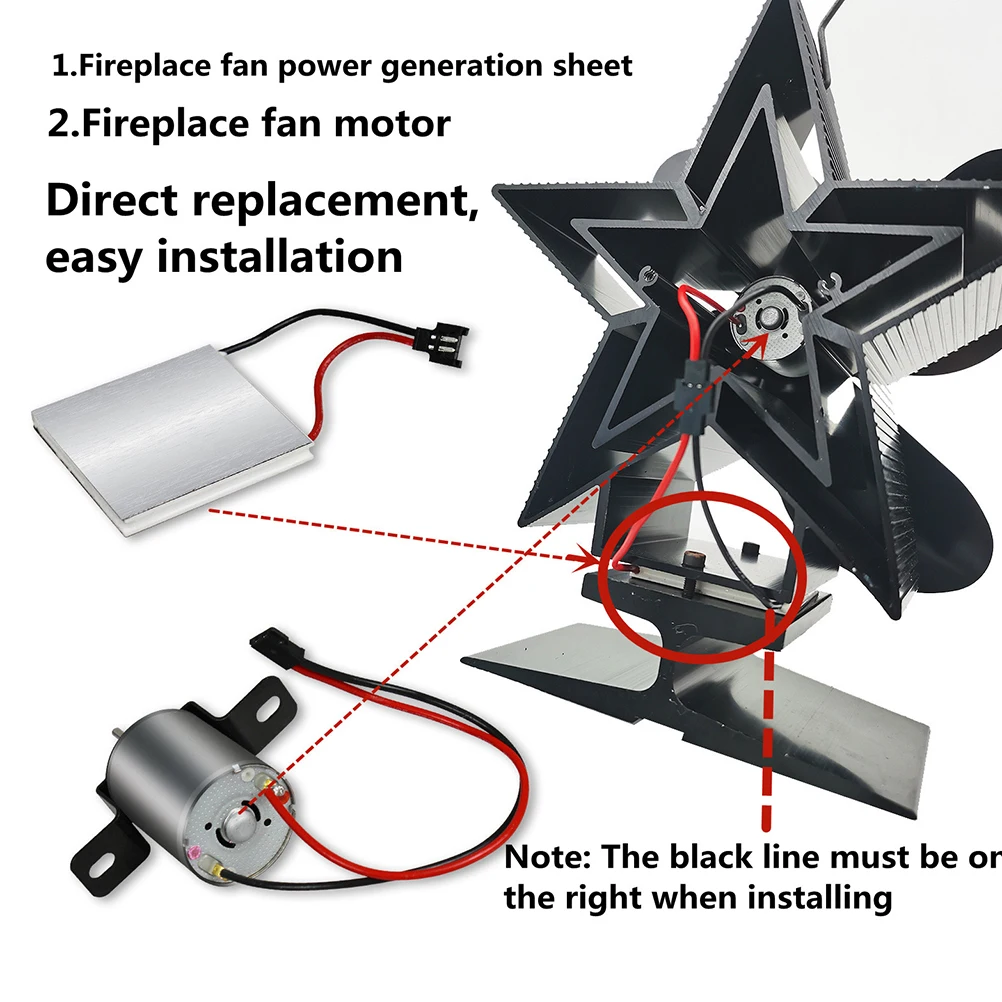 1.Fireplace fan power generation sheet
2.Fireplace fan motor

Direct replacement, easy installation

Note: The black line must be on the right when installing