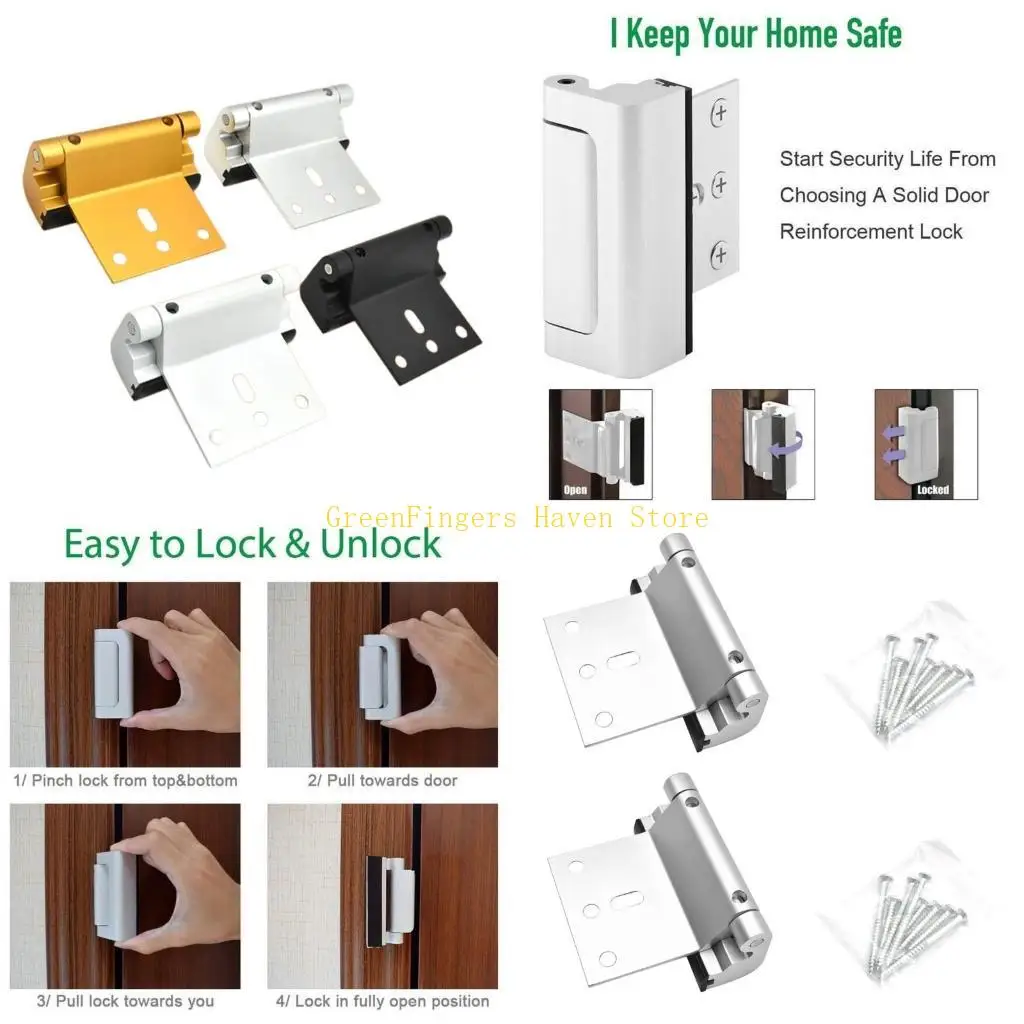 I Keep Your Home Safe

Start Security Life From Choosing A Solid Door Reinforcement Lock

Open

Locked

GreenFingers Haven Store

Easy to Lock & Unlock

1/ Pinch lock from top&bottom

2/ Pull towards door

3/ Pull lock towards you

4/ Lock in fully open position