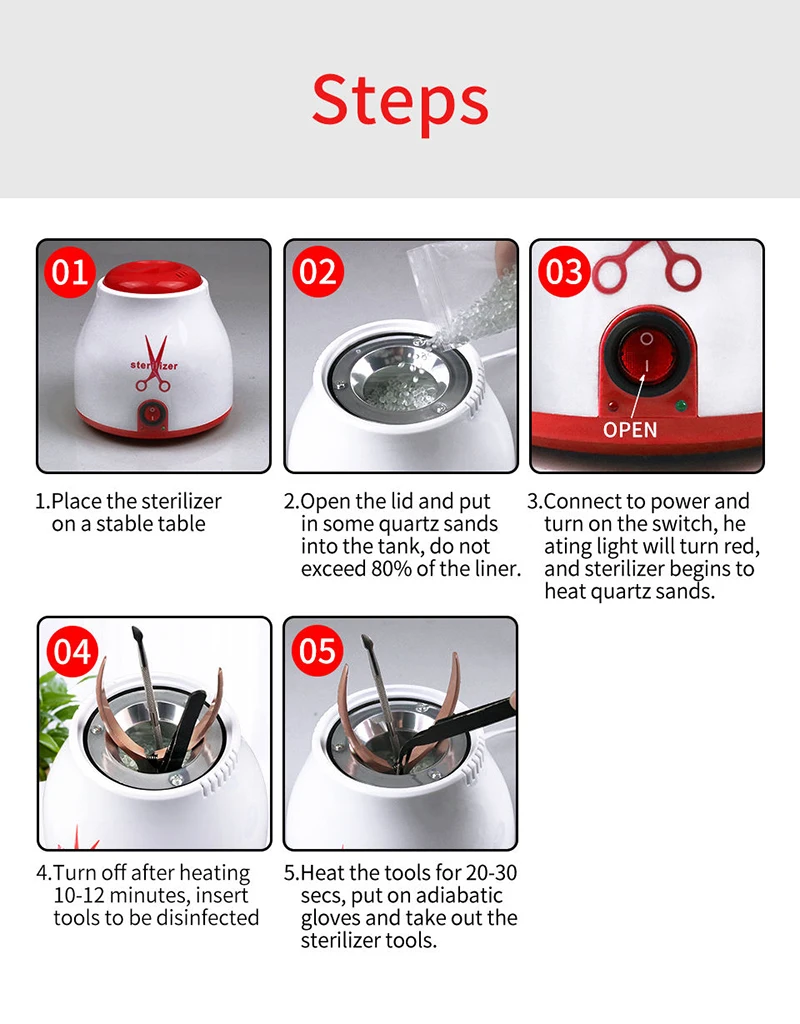 Steps

01

sterilizer

1.Place the sterilizer on a stable table

02

2.Open the lid and put in some quartz sands into the tank, do not exceed 80% of the liner.

03

OPEN

3.Connect to power and turn on the switch, he ating light will turn red, and sterilizer begins to heat quartz sands.

04

4.Turn off after heating 10-12 minutes, insert tools to be disinfected

05

5.Heat the tools for 20-30 secs, put on adiabatic gloves and take out the sterilizer tools.