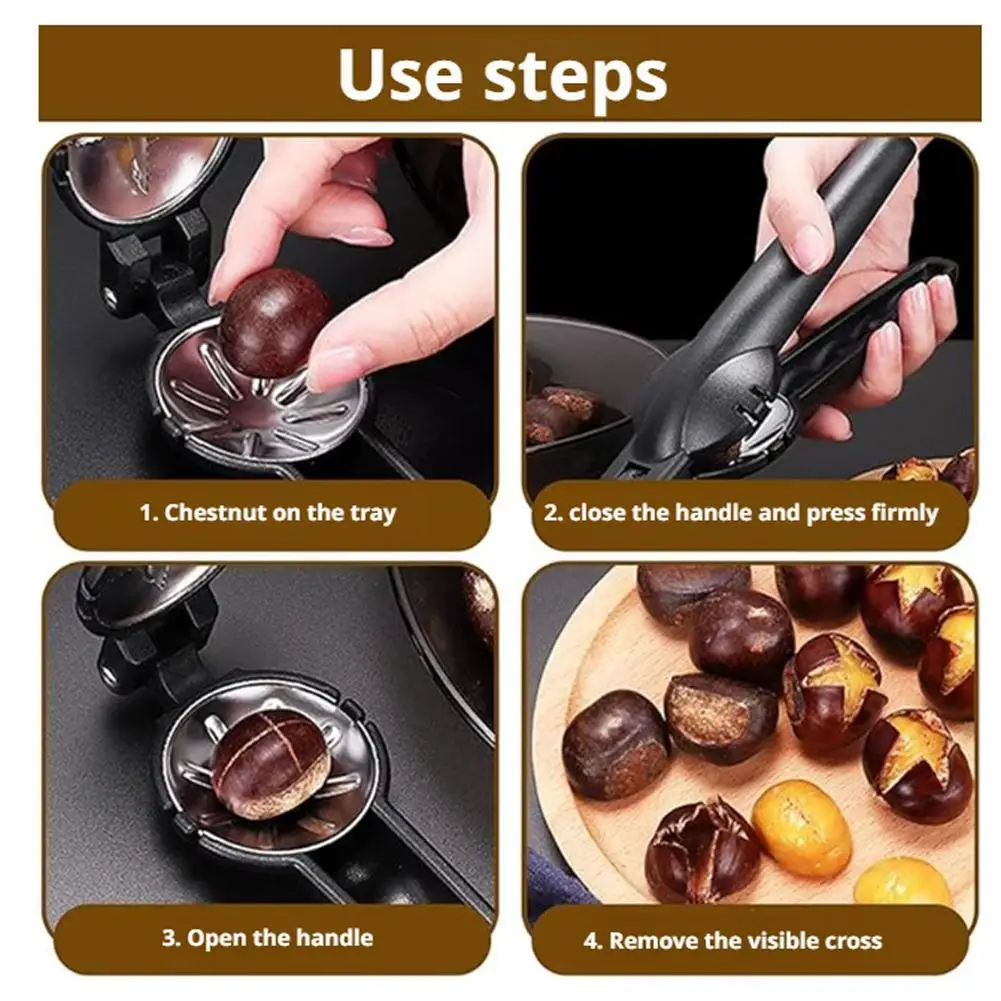 Use steps

1. Chestnut on the tray

2. close the handle and press firmly

3. Open the handle

4. Remove the visible cross