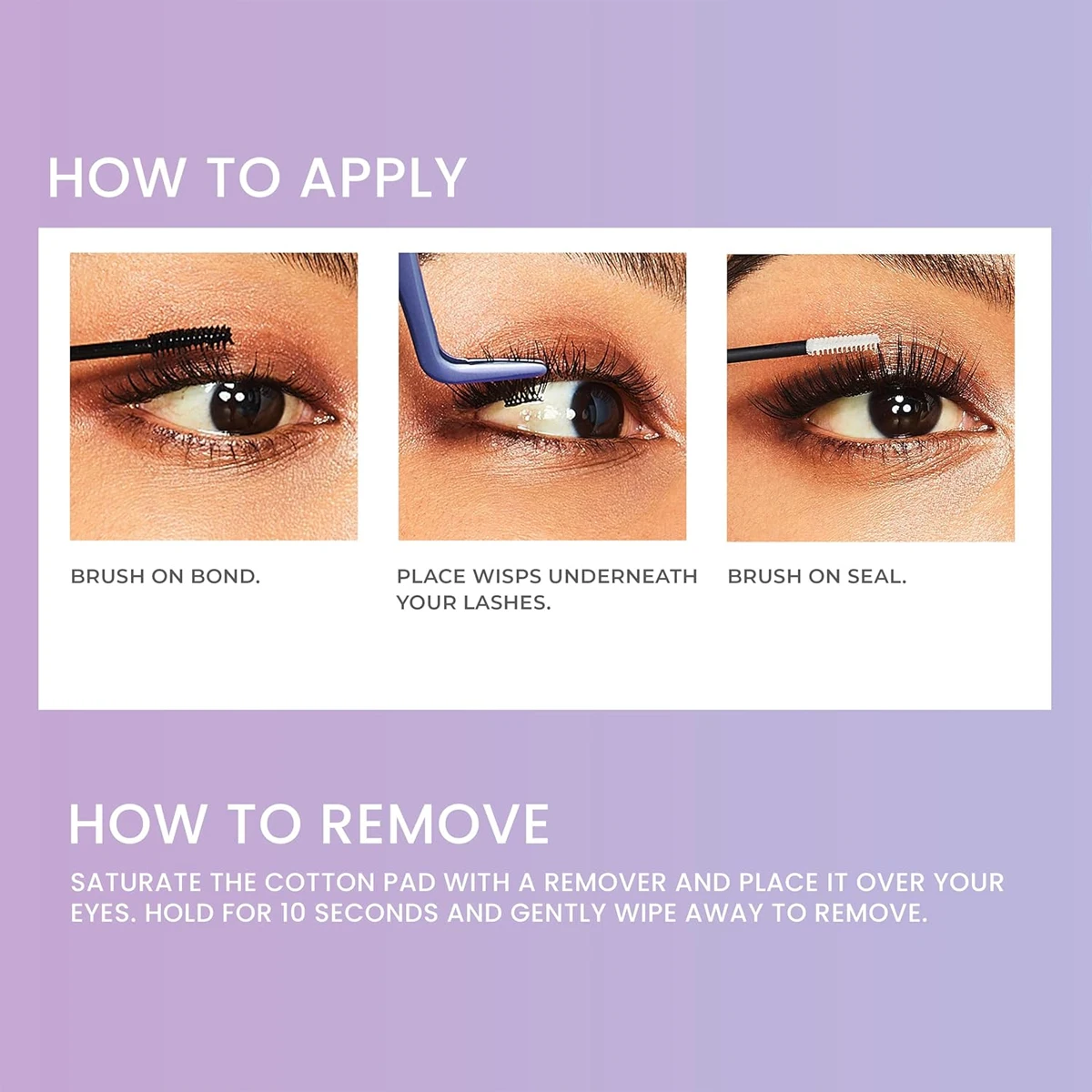 HOW TO APPLY

BRUSH ON BOND.

PLACE WISPS UNDERNEATH YOUR LASHES.

BRUSH ON SEAL.

HOW TO REMOVE

SATURATE THE COTTON PAD WITH A REMOVER AND PLACE IT OVER YOUR EYES. HOLD FOR 10 SECONDS AND GENTLY WIPE AWAY TO REMOVE.