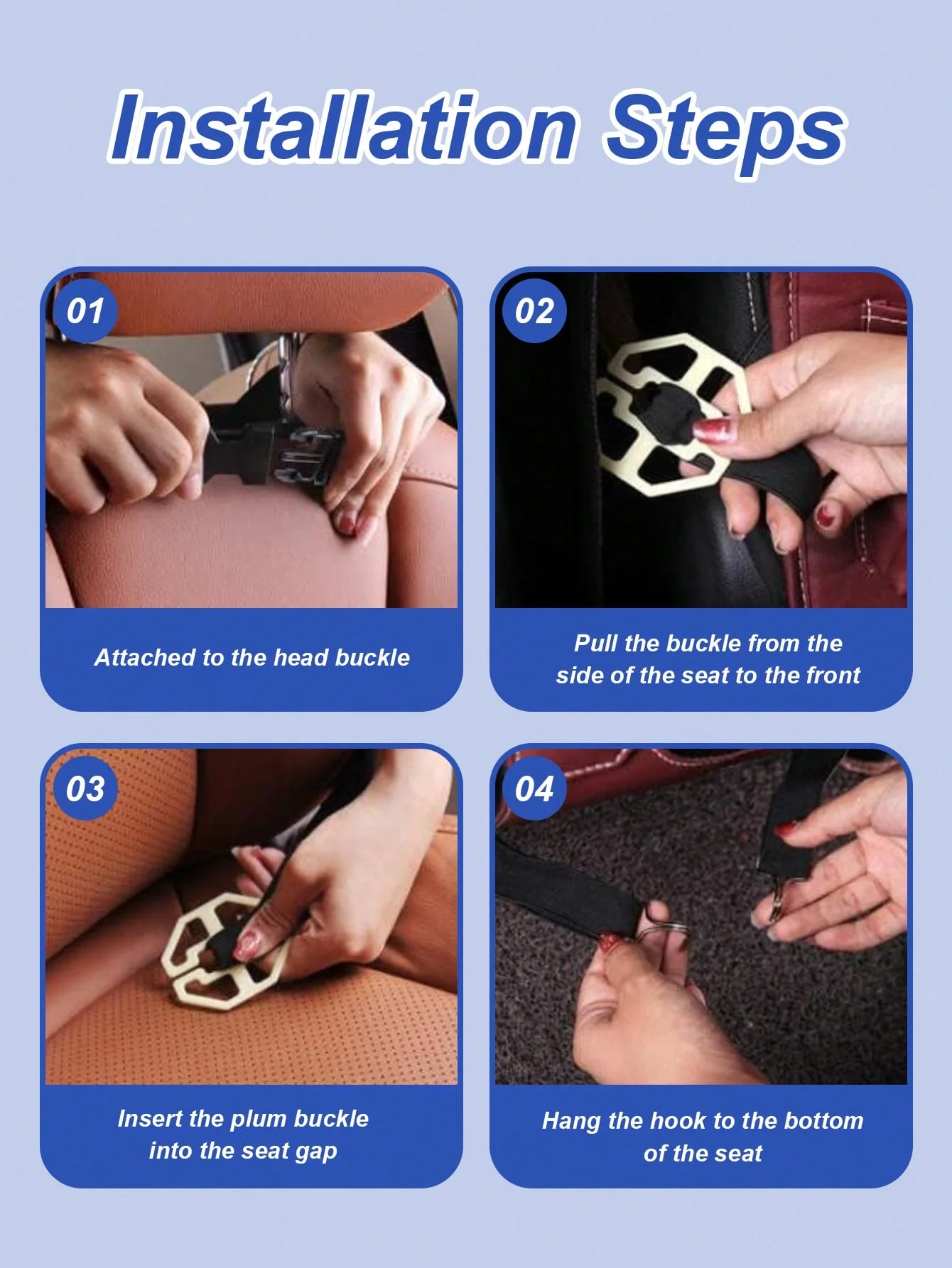 Installation Steps

01

Attached to the head buckle

02

Pull the buckle from the side of the seat to the front

03

Insert the plum buckle into the seat gap

04

Hang the hook to the bottom of the seat