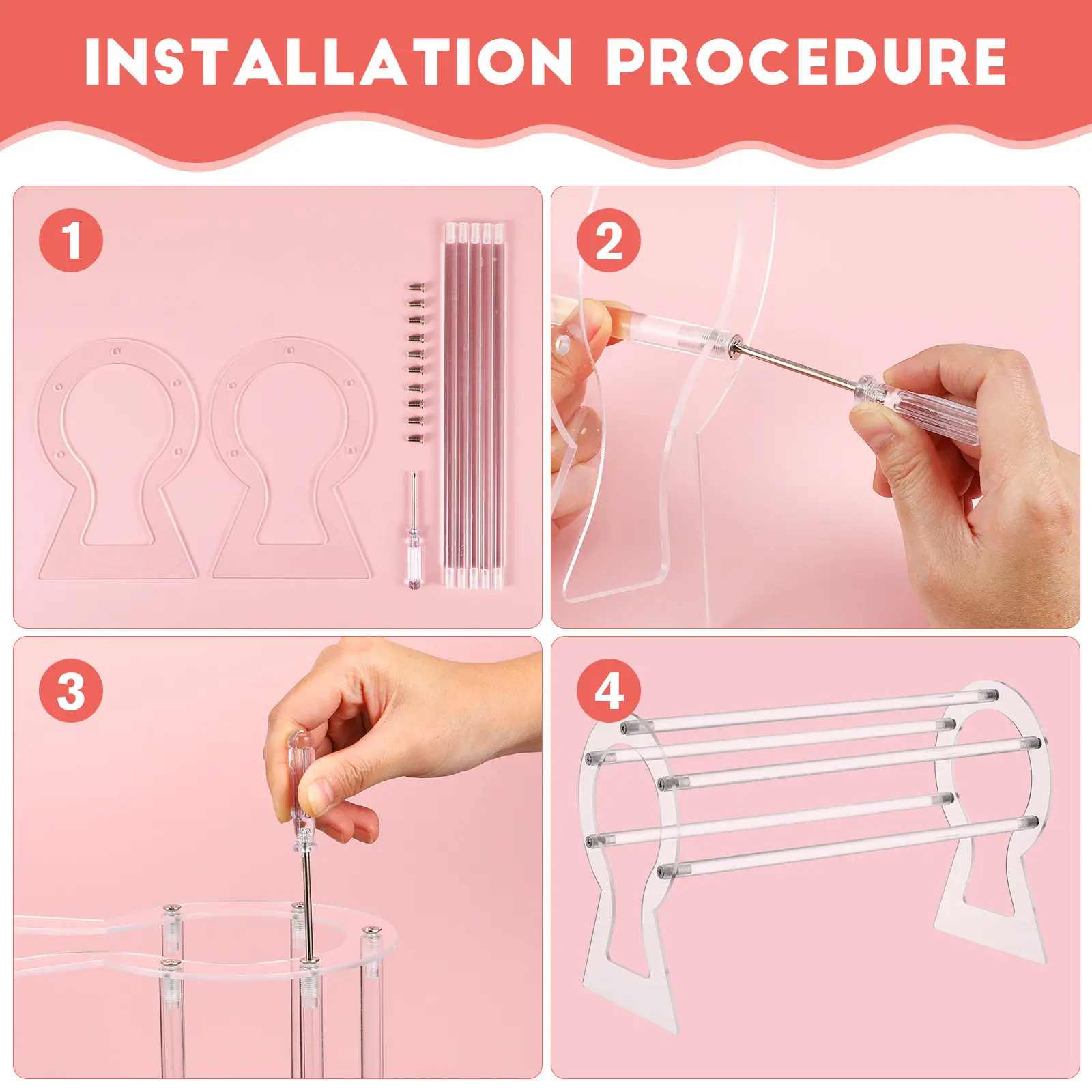 INSTALLATION PROCEDURE

1

2

3

4