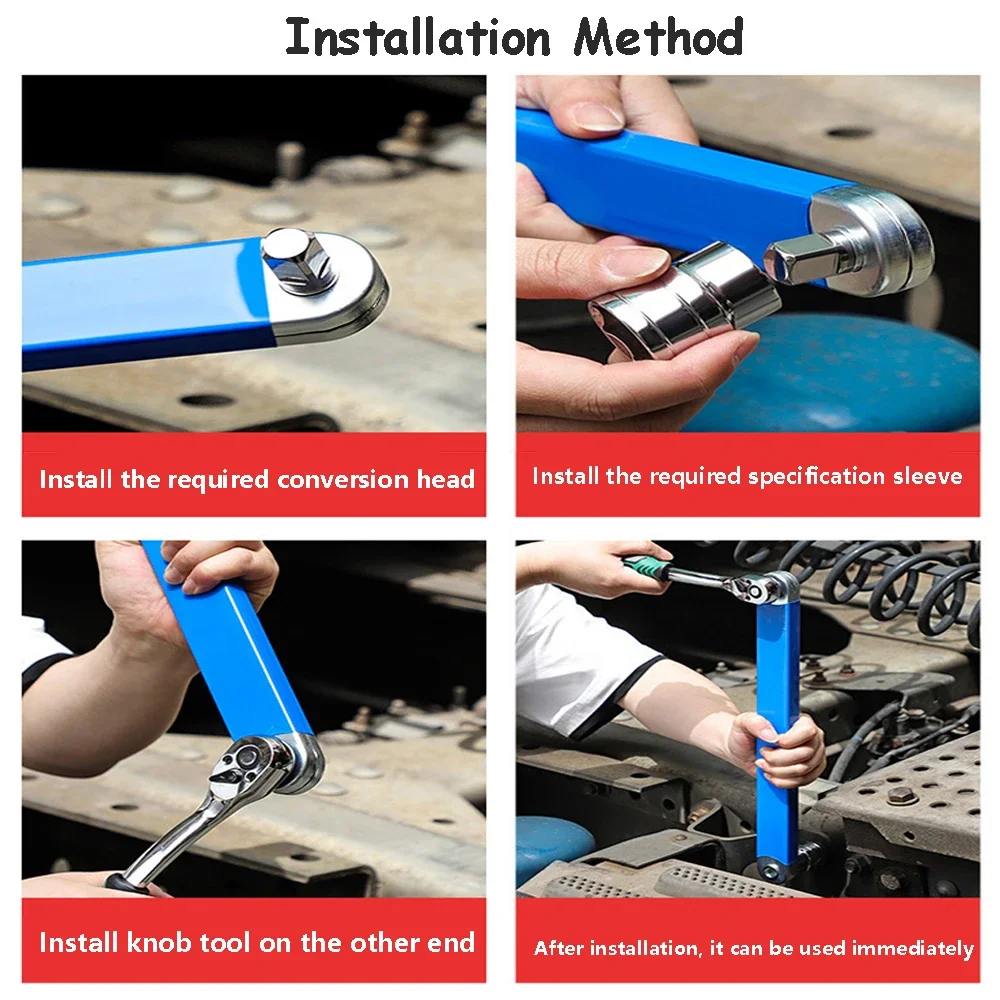 Installation Method

Install the required conversion head

Install the required specification sleeve

Install knob tool on the other end

After installation, it can be used immediately