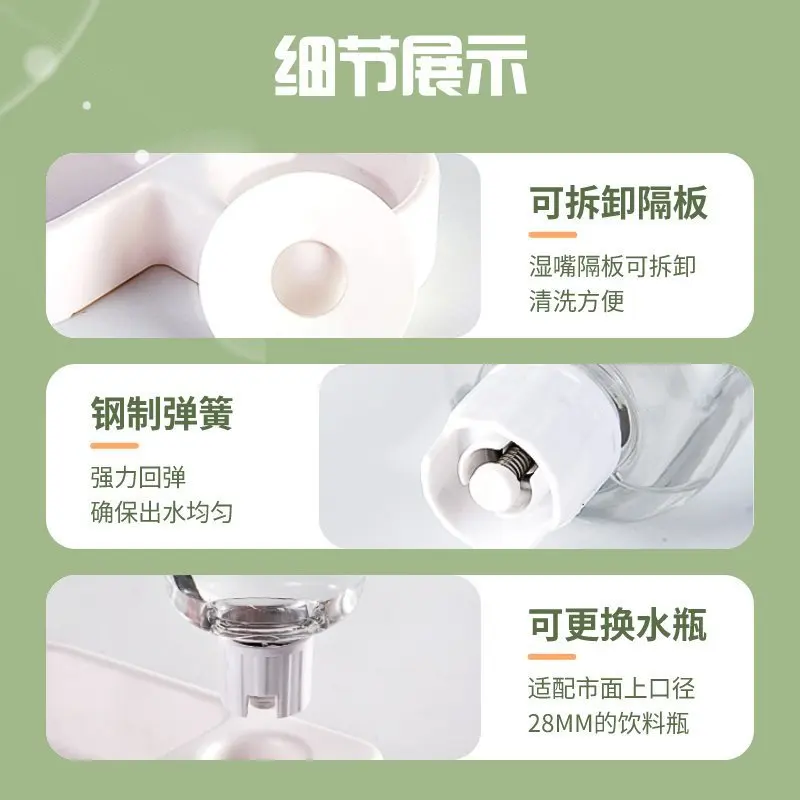 细节展示

可拆卸隔板

湿嘴隔板可拆卸
清洗方便

钢制弹簧

强力回弹
确保出水均匀

可更换水瓶

适配市面上口径
28MM的饮料瓶