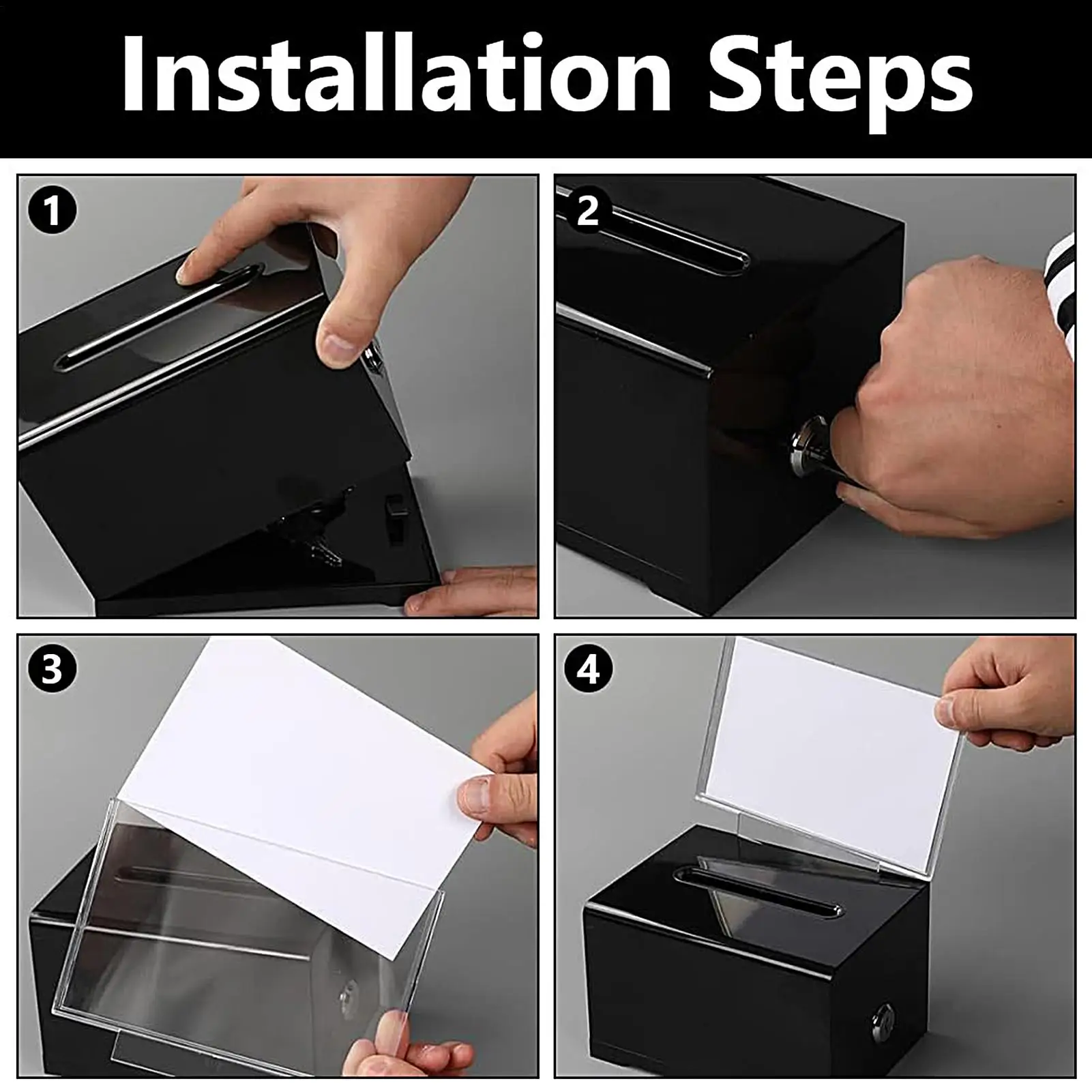 Installation Steps

1

2

3

4