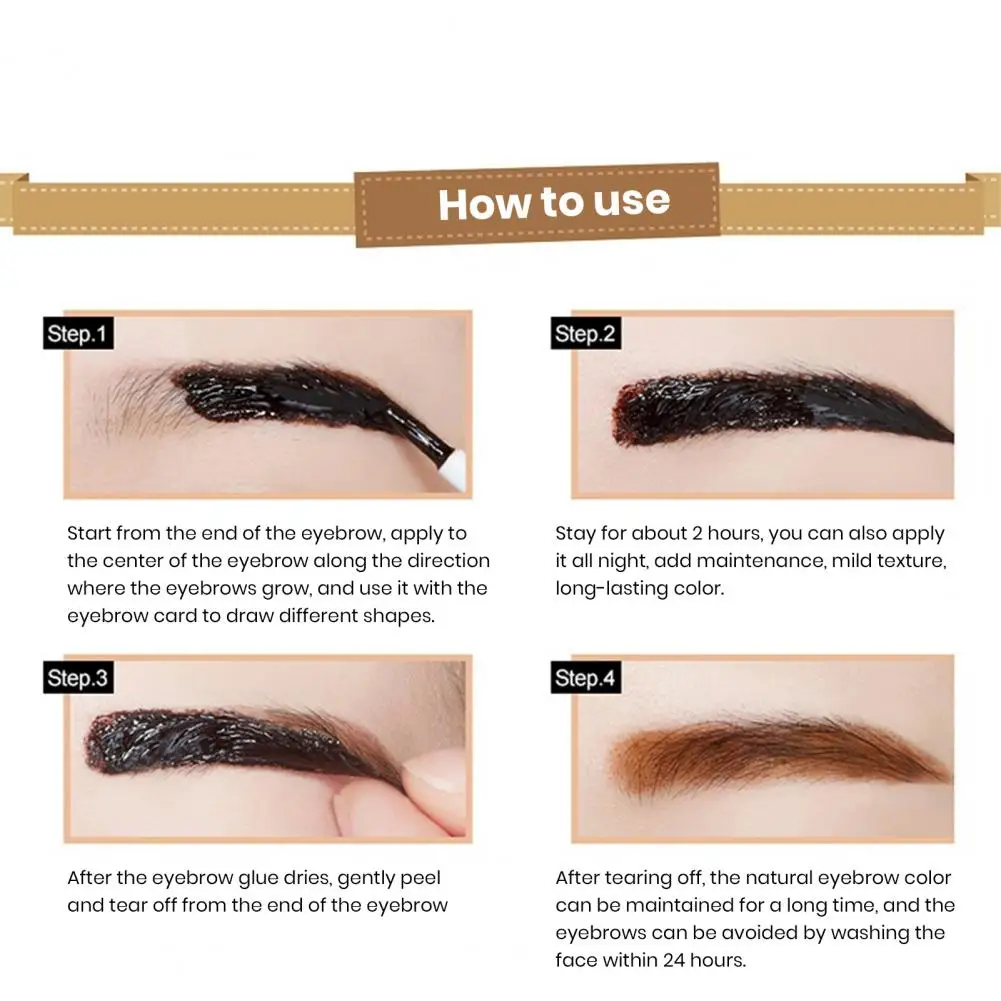 How to use

Step.1

Start from the end of the eyebrow, apply to the center of the eyebrow along the direction where the eyebrows grow, and use it with the eyebrow card to draw different shapes.

Step.2

Stay for about 2 hours, you can also apply it all night, add maintenance, mild texture, long-lasting color.

Step.3

After the eyebrow glue dries, gently peel and tear off from the end of the eyebrow

Step.4

After tearing off, the natural eyebrow color can be maintained for a long time, and the eyebrows can be avoided by washing the face within 24 hours.