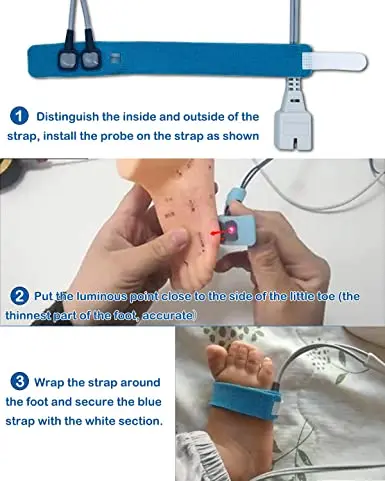 1 Distinguish the inside and outside of the strap, install the probe on the strap as shown

2 Put the luminous point close to the side of the little toe (the thinnest part of the foot, accurate)

3 Wrap the strap around the foot and secure the blue strap with the white section.