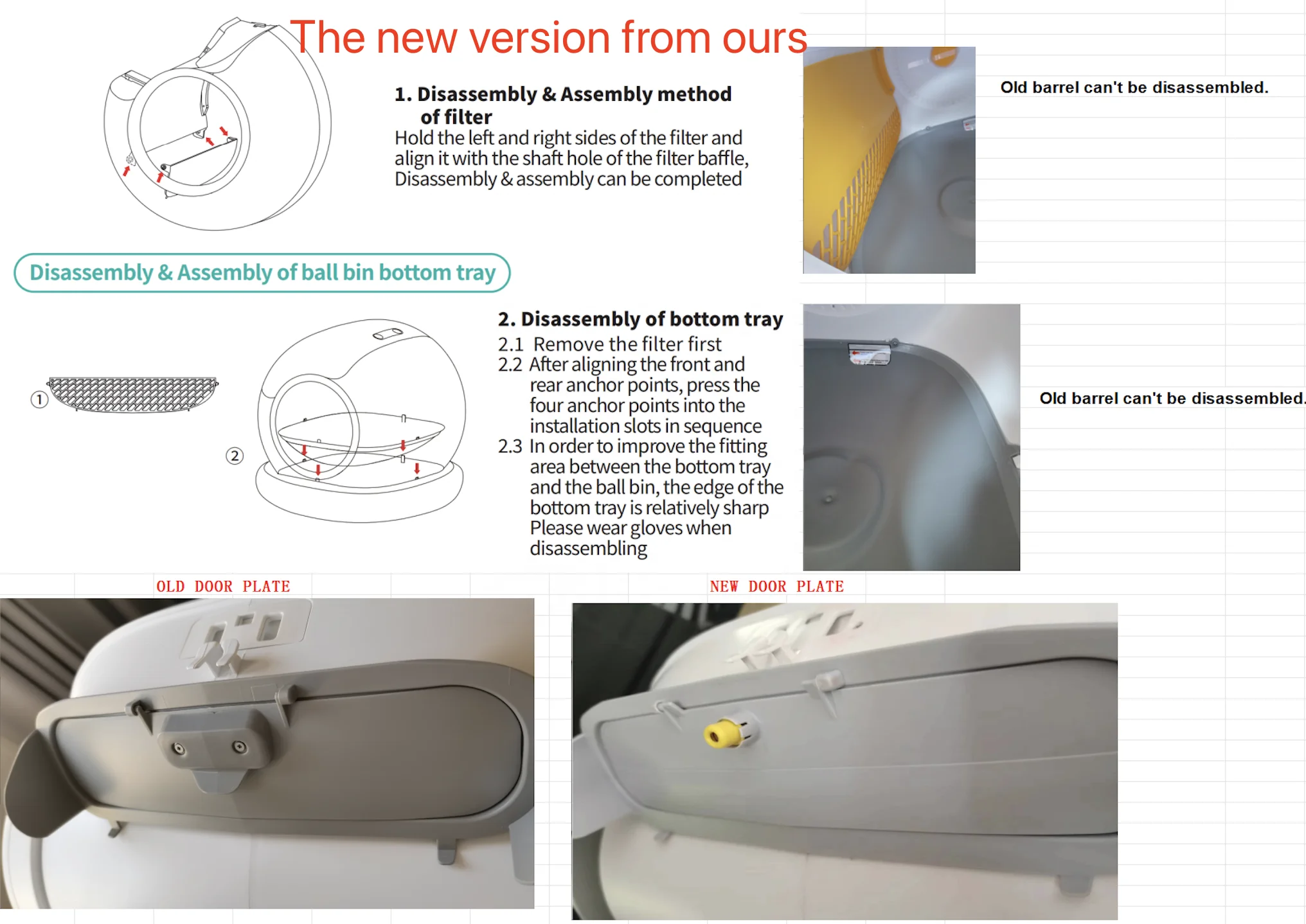 The new version from ours

1. Disassembly & Assembly method of filter
Hold the left and right sides of the filter and align it with the shaft hole of the filter baffle, Disassembly & assembly can be completed

Old barrel can't be disassembled.

Disassembly & Assembly of ball bin bottom tray

①

②

2. Disassembly of bottom tray
2.1 Remove the filter first
2.2 After aligning the front and rear anchor points, press the four anchor points into the installation slots in sequence
2.3 In order to improve the fitting area between the bottom tray and the ball bin, the edge of the bottom tray is relatively sharp Please wear gloves when disassembling

Old barrel can't be disassembled.

OLD DOOR PLATE

NEW DOOR PLATE