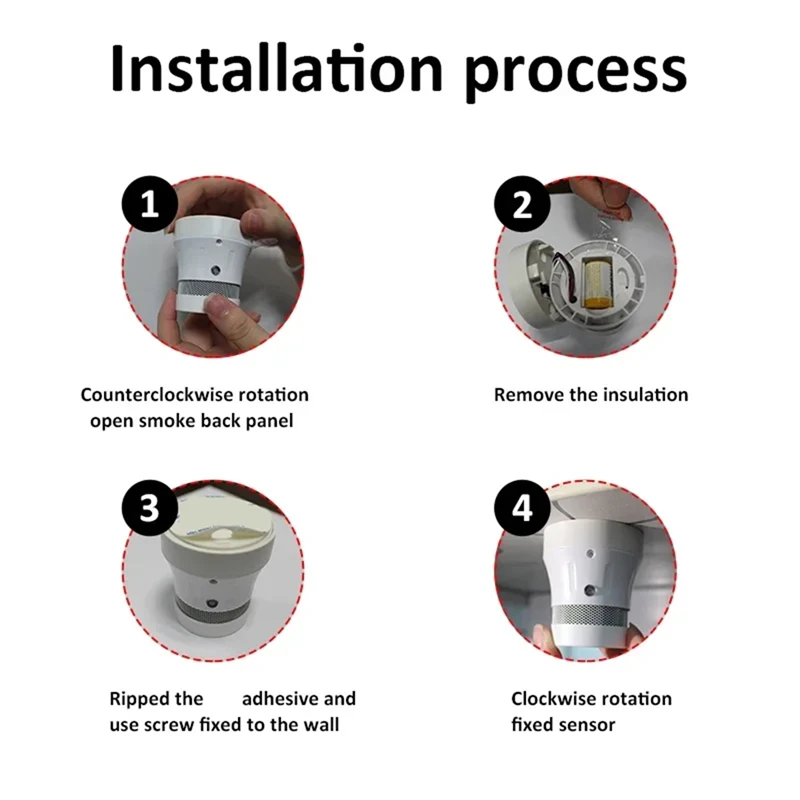 Installation process

1

Counterclockwise rotation open smoke back panel

2

Remove the insulation

3

Ripped the adhesive and use screw fixed to the wall

4

Clockwise rotation fixed sensor