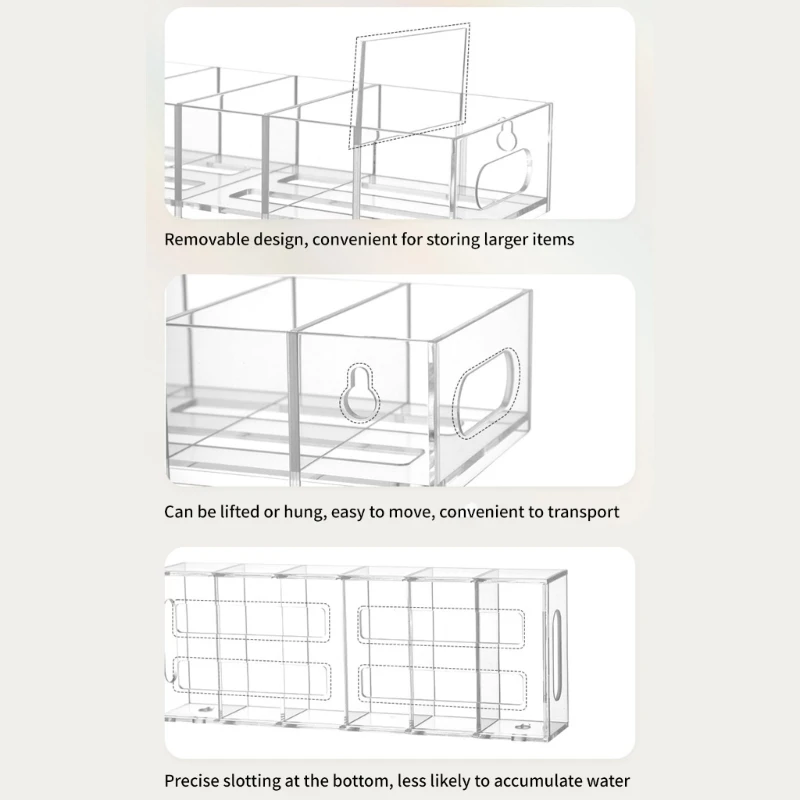 Removable design, convenient for storing larger items

Can be lifted or hung, easy to move, convenient to transport

Precise slotting at the bottom, less likely to accumulate water