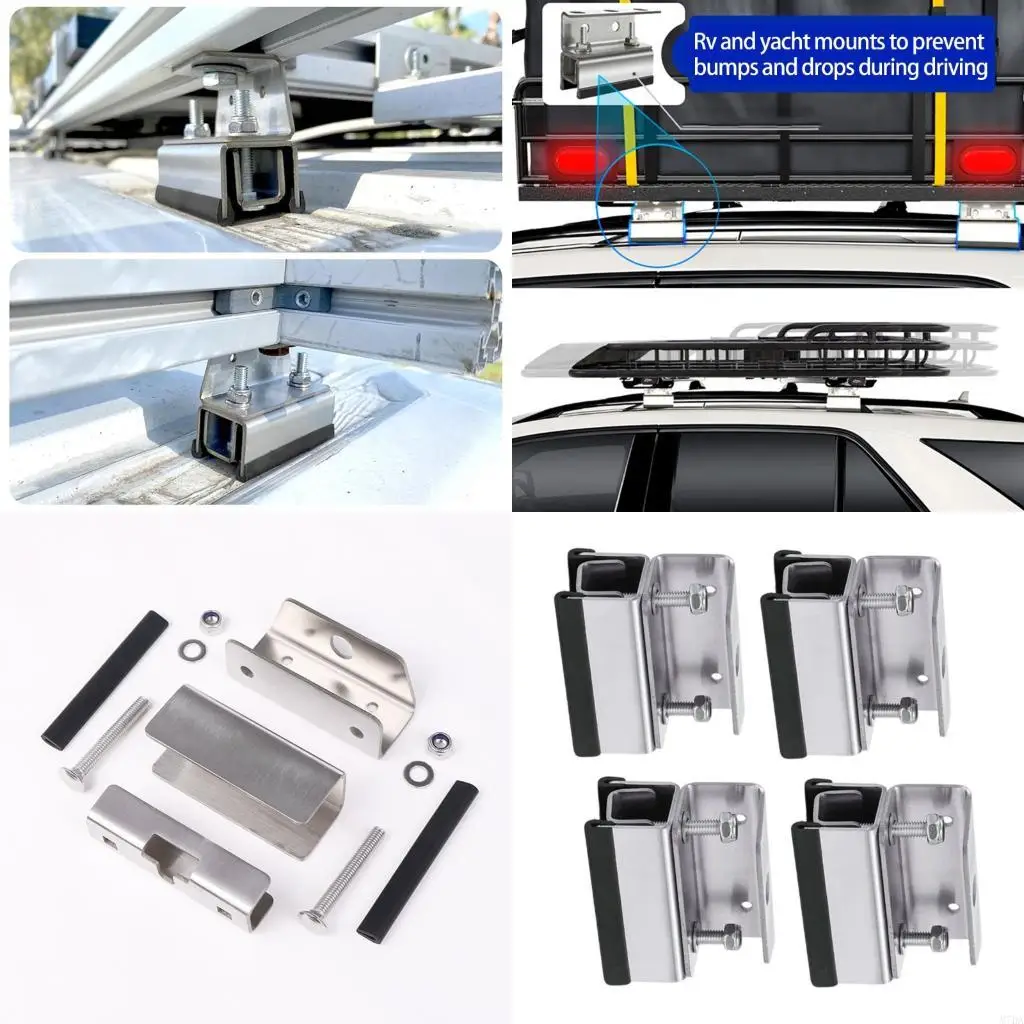 Rv and yacht mounts to prevent bumps and drops during driving