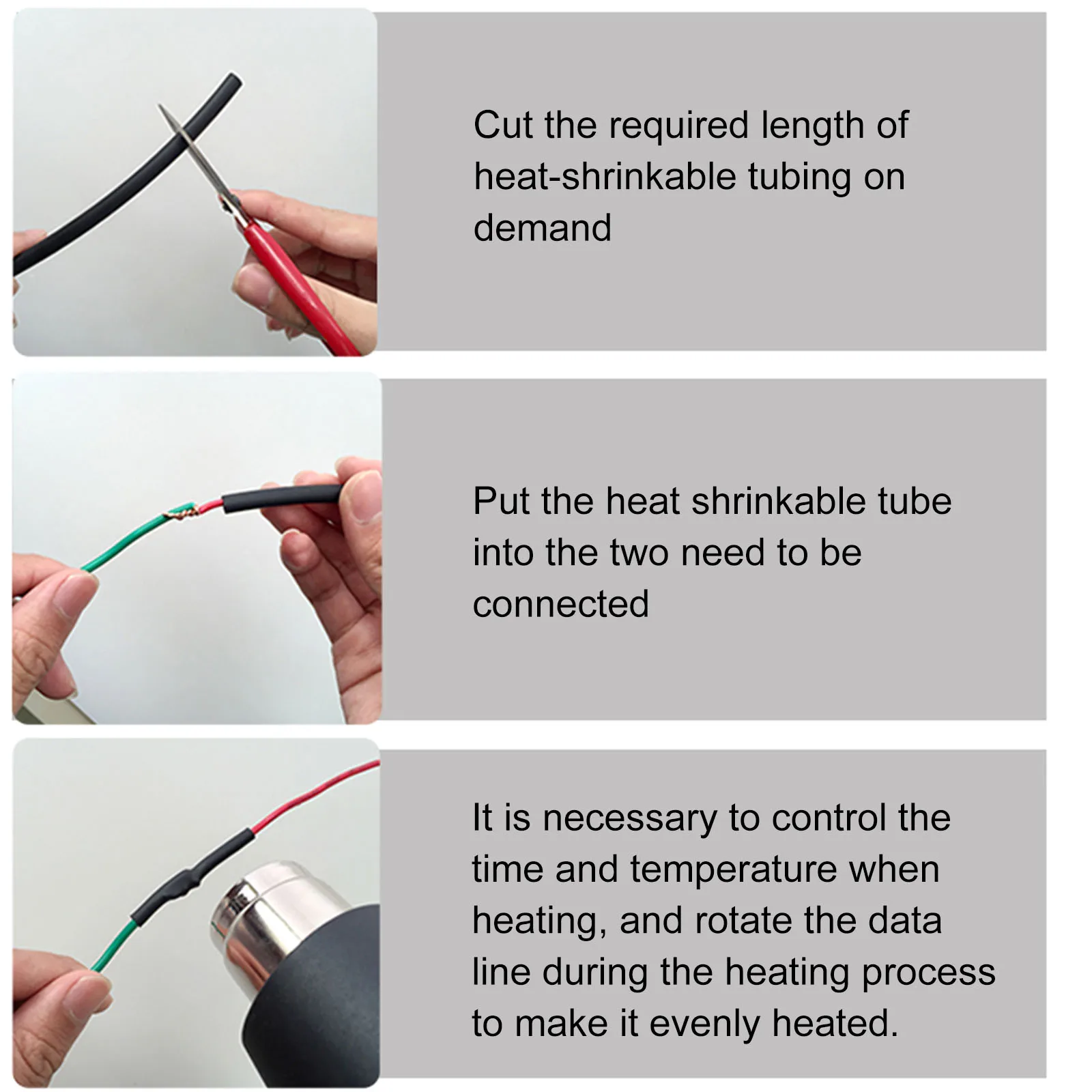 Cut the required length of heat-shrinkable tubing on demand

Put the heat shrinkable tube into the two need to be connected

It is necessary to control the time and temperature when heating, and rotate the data line during the heating process to make it evenly heated.