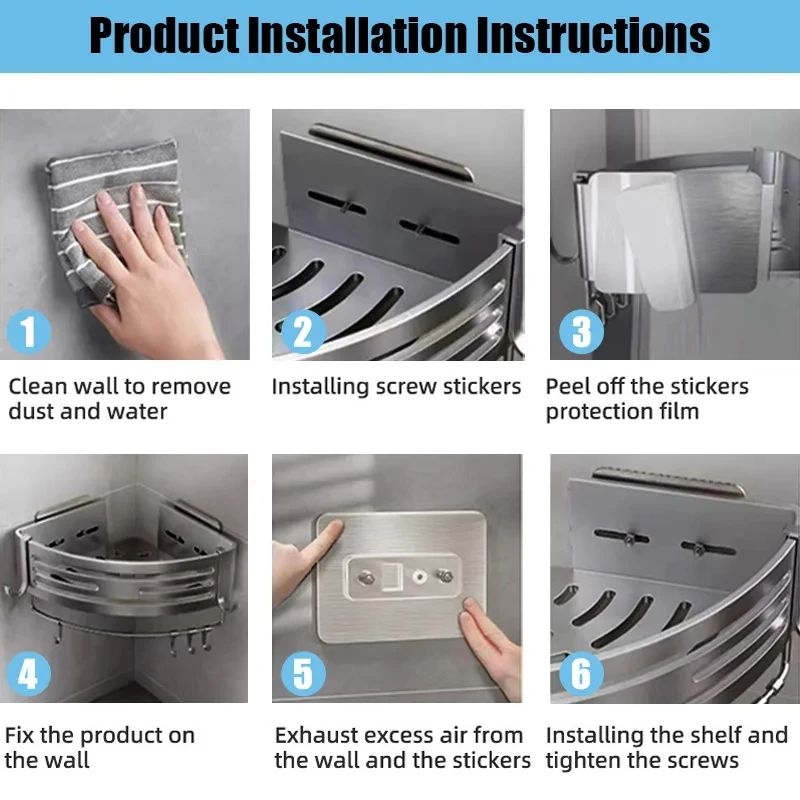 Product Installation Instructions

1

Clean wall to remove dust and water

2

Installing screw stickers

3

Peel off the stickers protection film

4

Fix the product on the wall

5

Exhaust excess air from the wall and the stickers

6

Installing the shelf and tighten the screws