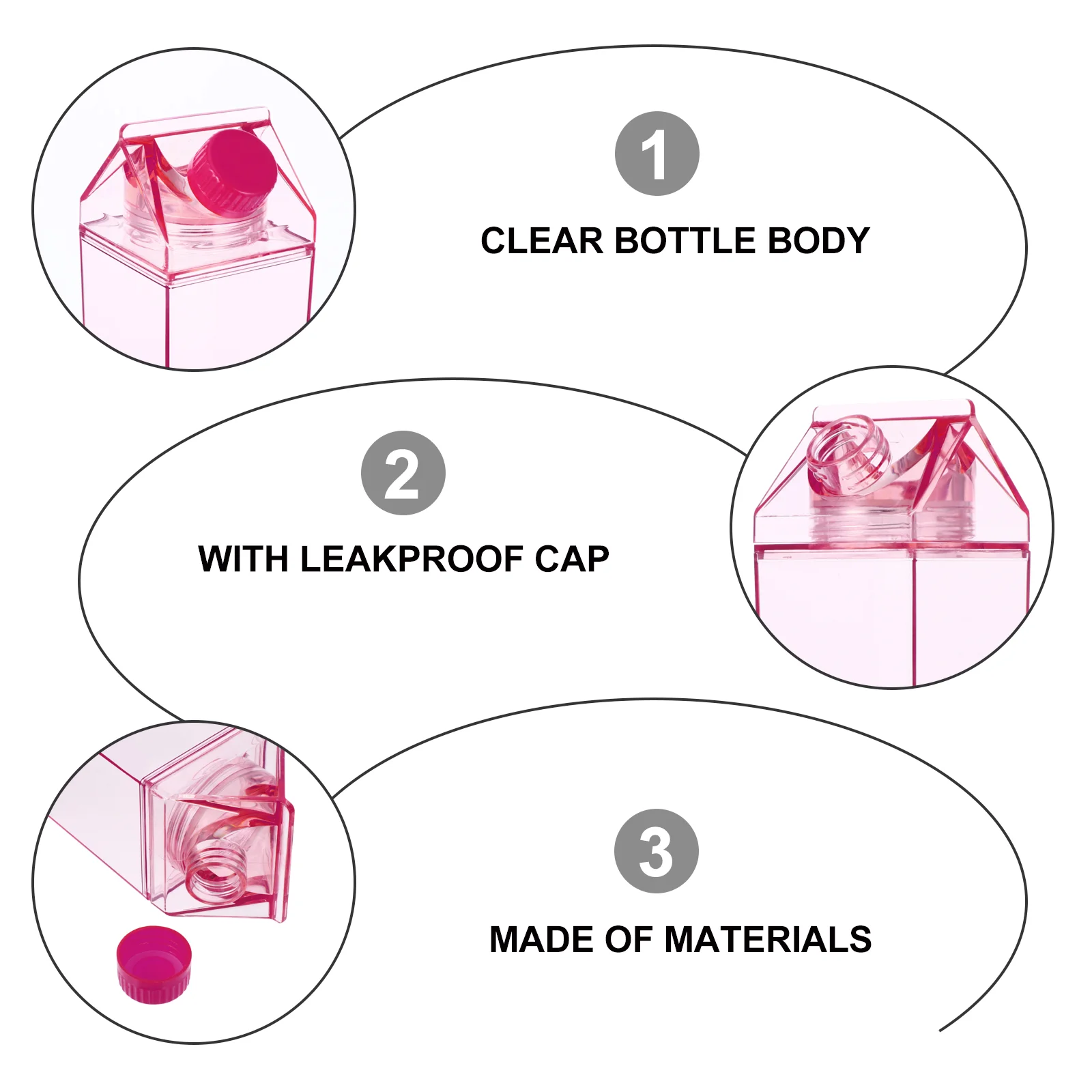 1

CLEAR BOTTLE BODY

2

WITH LEAKPROOF CAP

3

MADE OF MATERIALS