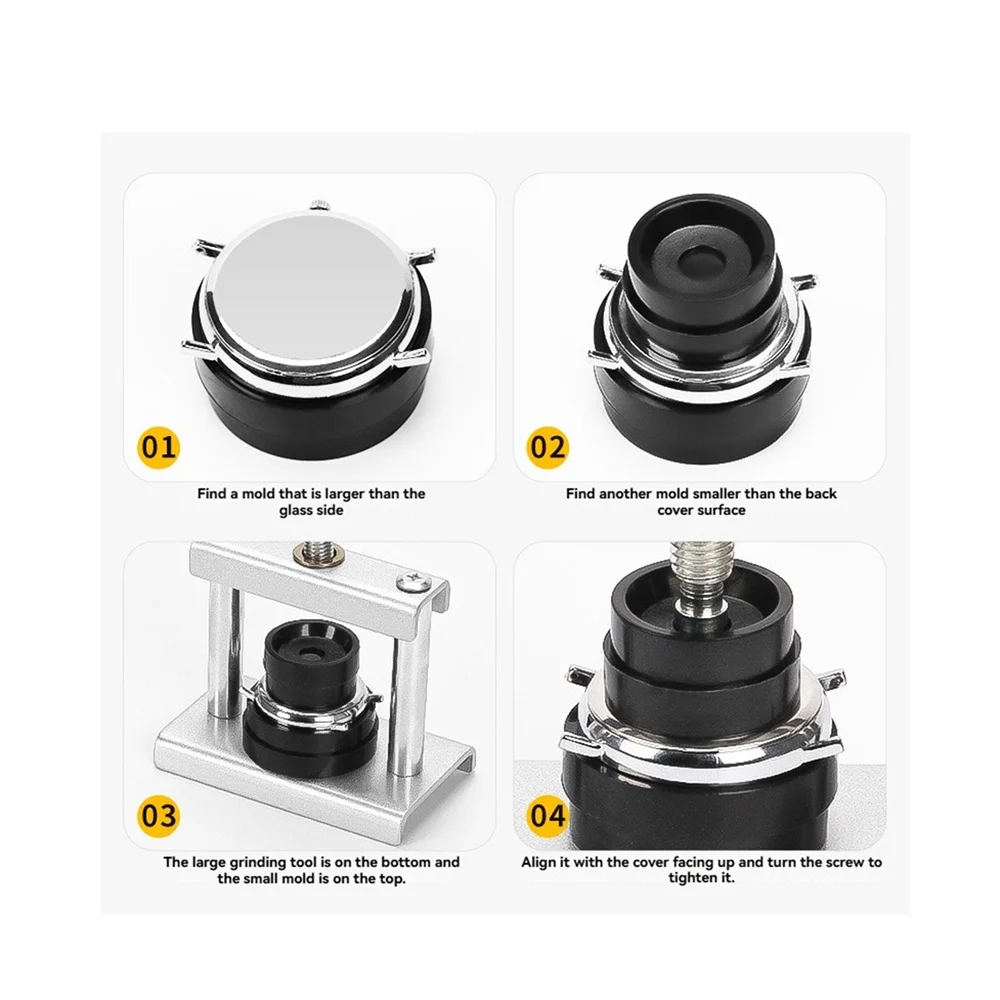 01

Find a mold that is larger than the glass side

02

Find another mold smaller than the back cover surface

03

The large grinding tool is on the bottom and the small mold is on the top.

04

Align it with the cover facing up and turn the screw to tighten it.