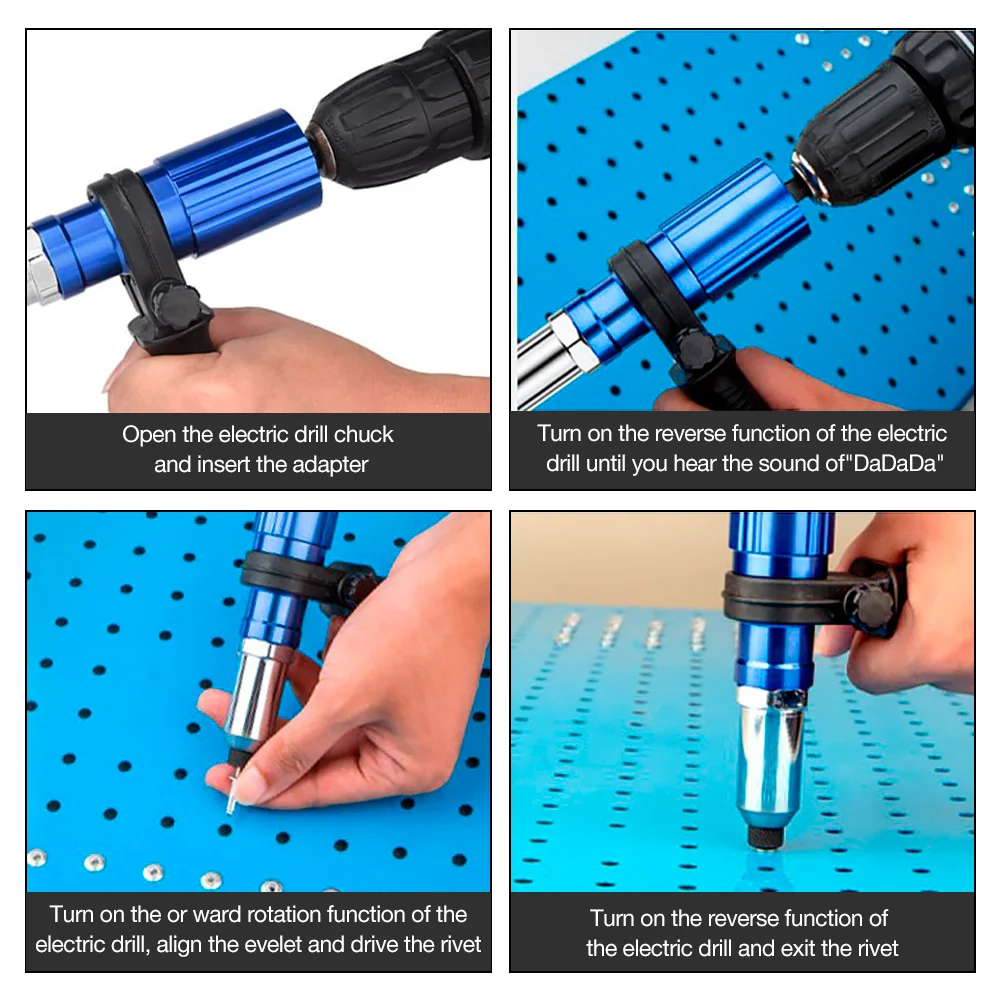 Open the electric drill chuck and insert the adapter

Turn on the reverse function of the electric drill until you hear the sound of"DaDaDa"

Turn on the or ward rotation function of the electric drill, align the evelet and drive the rivet

Turn on the reverse function of the electric drill and exit the rivet