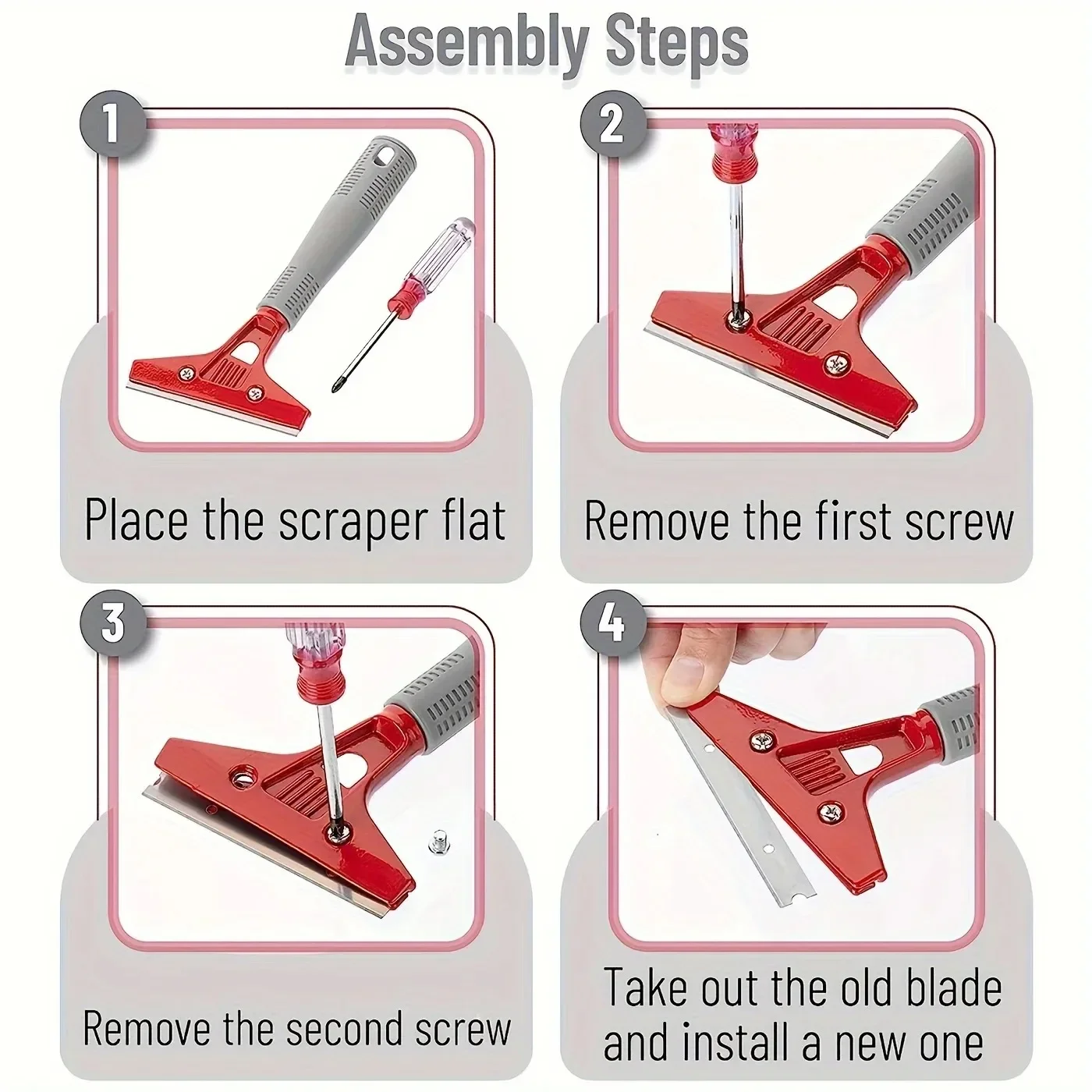 Assembly Steps

1

Place the scraper flat

2

Remove the first screw

3

Remove the second screw

4

Take out the old blade and install a new one