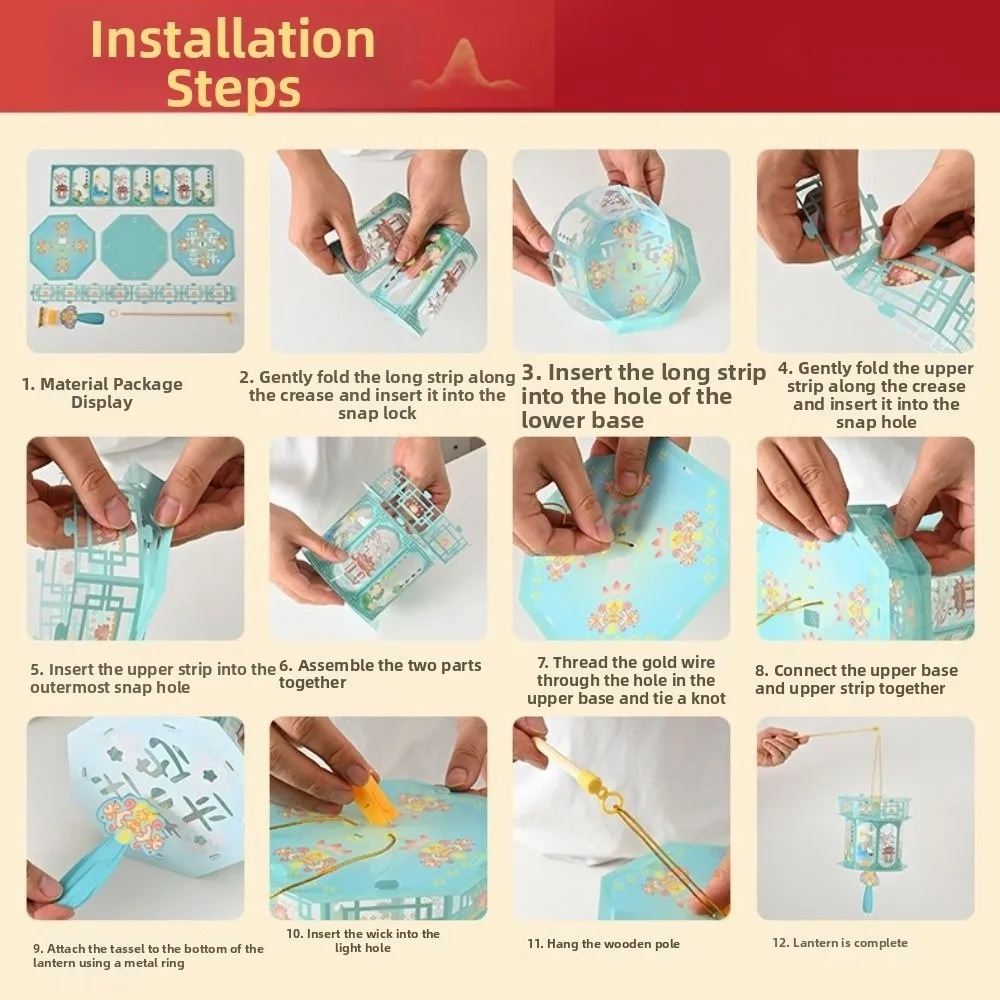 Installation Steps

1. Material Package Display

2. Gently fold the long strip along the crease and insert it into the snap lock

3. Insert the long strip into the hole of the lower base

4. Gently fold the upper strip along the crease and insert it into the snap hole

5. Insert the upper strip into the outermost snap hole

6. Assemble the two parts together

7. Thread the gold wire through the hole in the upper base and tie a knot

8. Connect the upper base and upper strip together

9. Attach the tassel to the bottom of the lantern using a metal ring

10. Insert the wick into the light hole

11. Hang the wooden pole

12. Lantern is complete