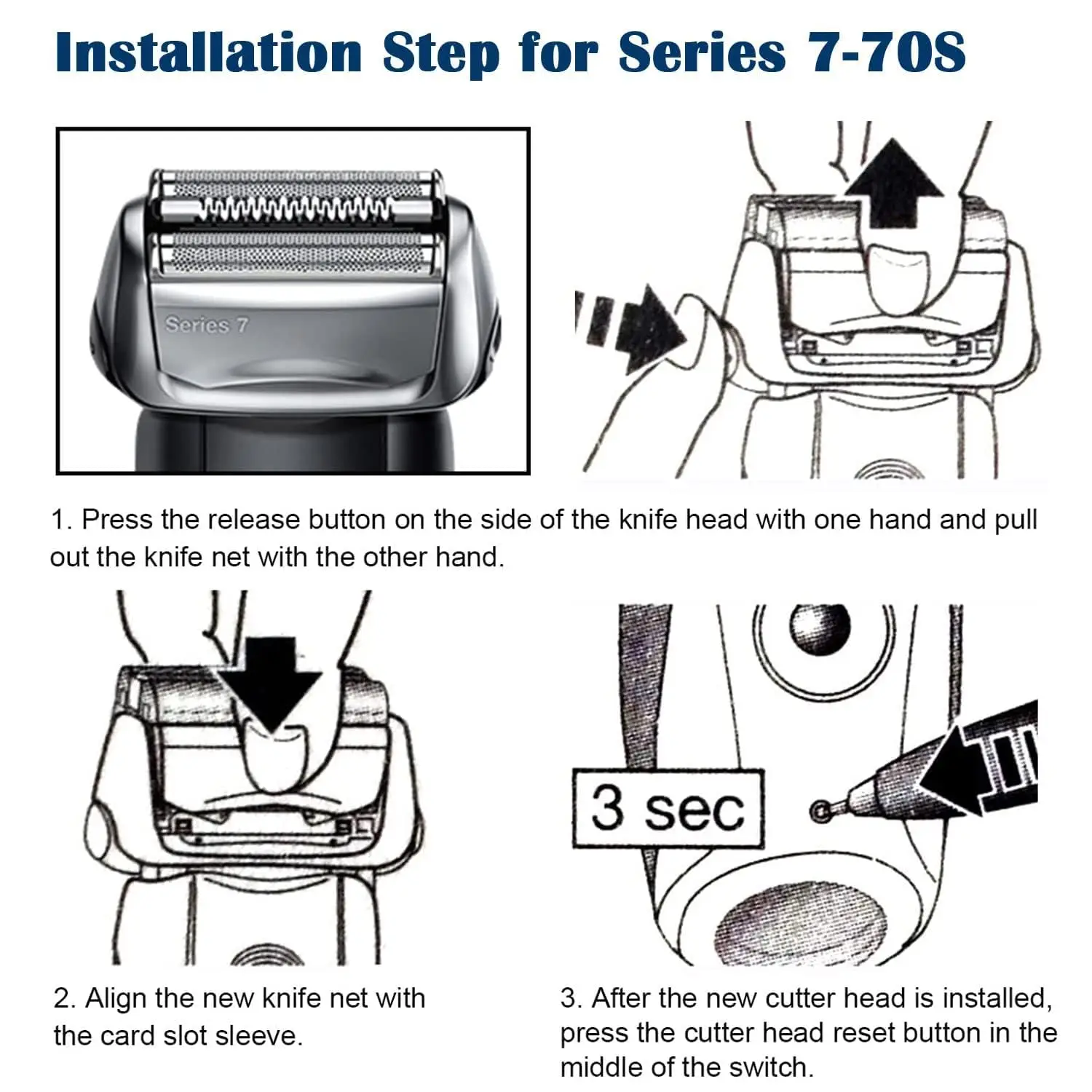 Installation Step for Series 7-70S

Series 7

1. Press the release button on the side of the knife head with one hand and pull out the knife net with the other hand.

3 sec

2. Align the new knife net with the card slot sleeve.

3. After the new cutter head is installed, press the cutter head reset button in the middle of the switch.