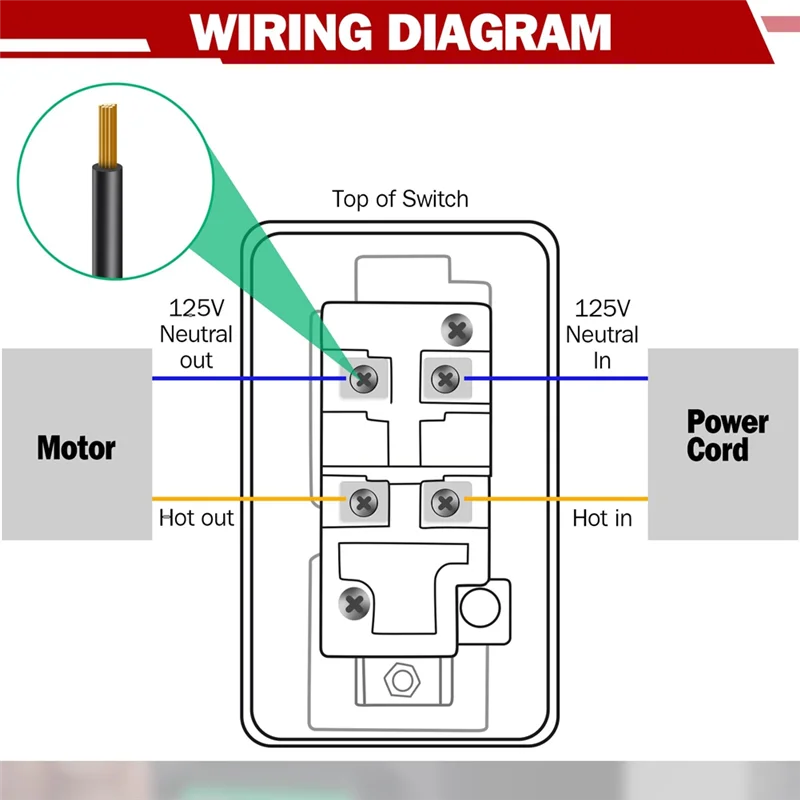 WIRING DIAGRAM

Top of Switch

125V Neutral out

125V Neutral In

Motor

Power Cord

Hot out

Hot in