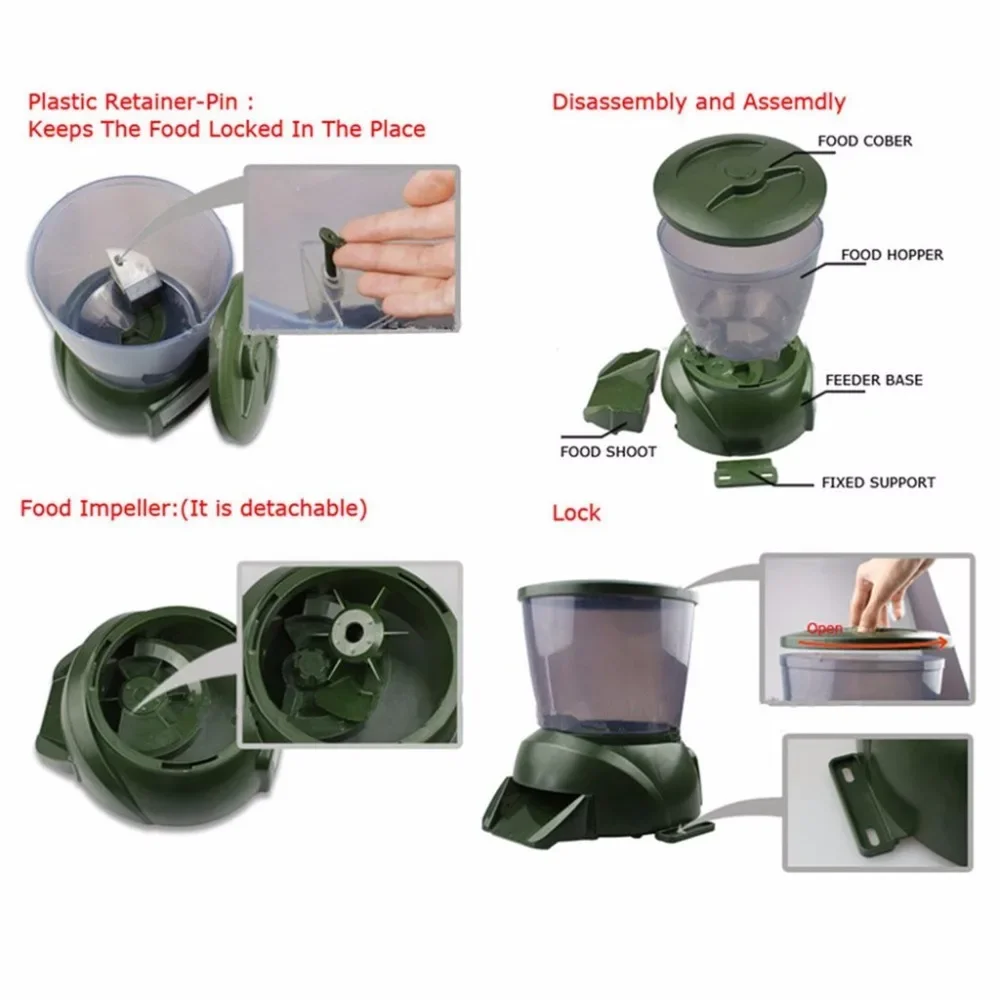 Plastic Retainer-Pin :
Keeps The Food Locked In The Place

Disassembly and Assemdly

FOOD COBER

FOOD HOPPER

FEEDER BASE

FOOD SHOOT

FIXED SUPPORT

Food Impeller:(It is detachable)

Lock

Open