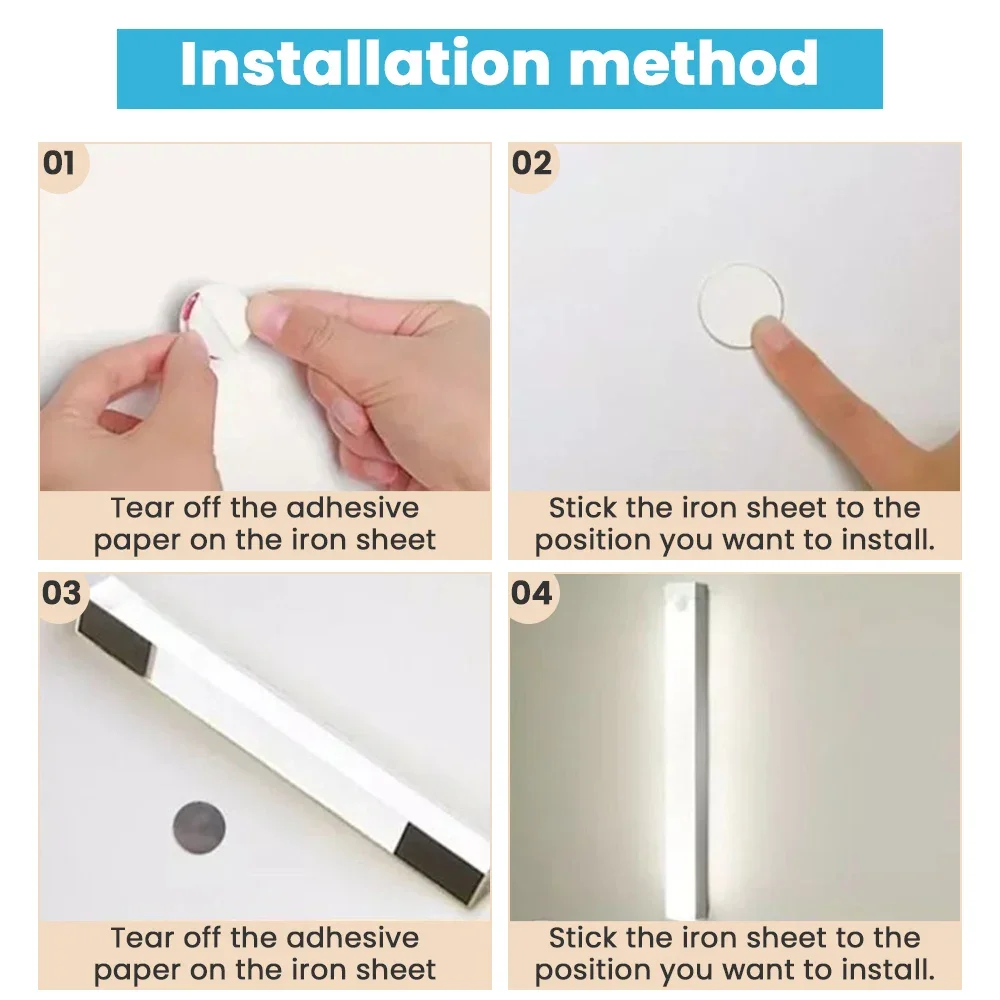 Installation method

01

Tear off the adhesive paper on the iron sheet

02

Stick the iron sheet to the position you want to install.

03

Tear off the adhesive paper on the iron sheet

04

Stick the iron sheet to the position you want to install.