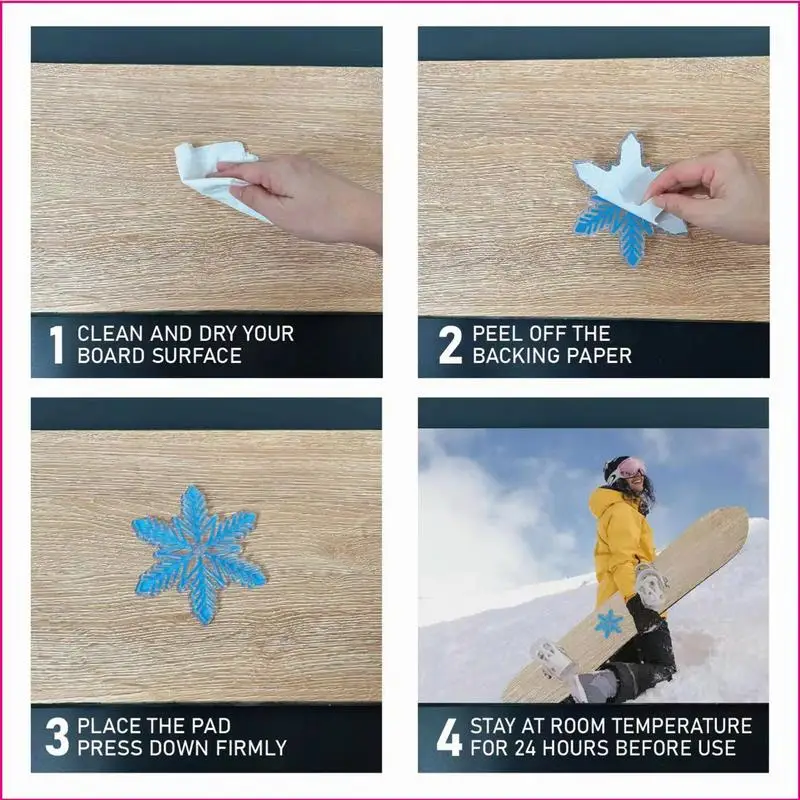 1 CLEAN AND DRY YOUR BOARD SURFACE

2 PEEL OFF THE BACKING PAPER

3 PLACE THE PAD PRESS DOWN FIRMLY

4 STAY AT ROOM TEMPERATURE FOR 24 HOURS BEFORE USE