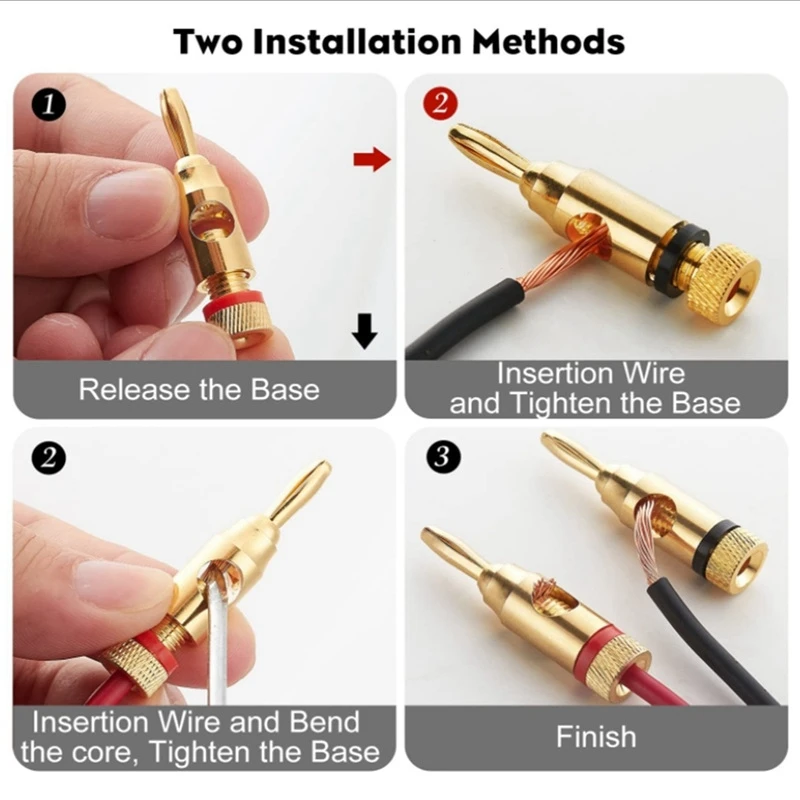 Two Installation Methods

1

Release the Base

2

Insertion Wire and Tighten the Base

2

Insertion Wire and Bend the core, Tighten the Base

3

Finish