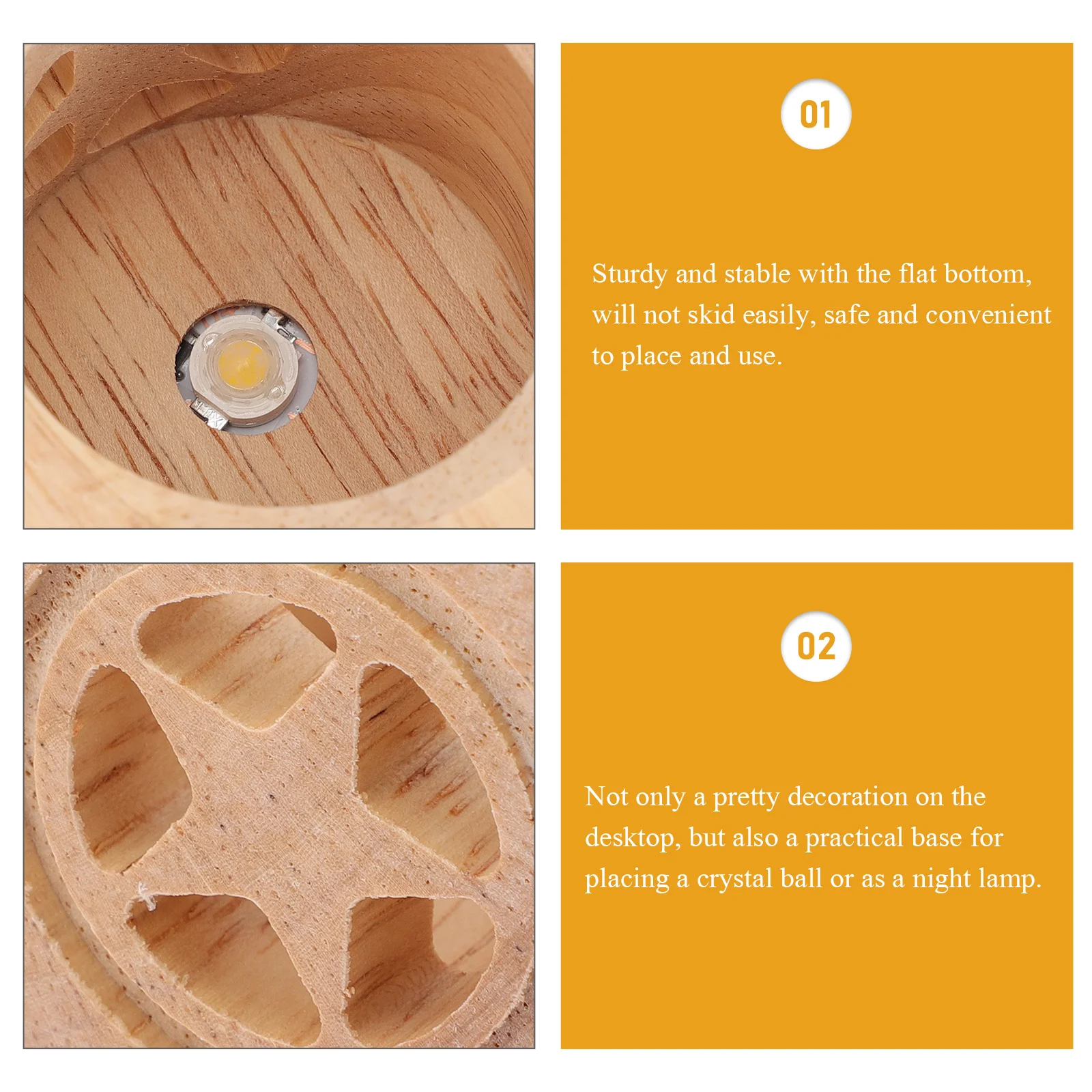 01

Sturdy and stable with the flat bottom, will not skid easily, safe and convenient to place and use.

02

Not only a pretty decoration on the desktop, but also a practical base for placing a crystal ball or as a night lamp.